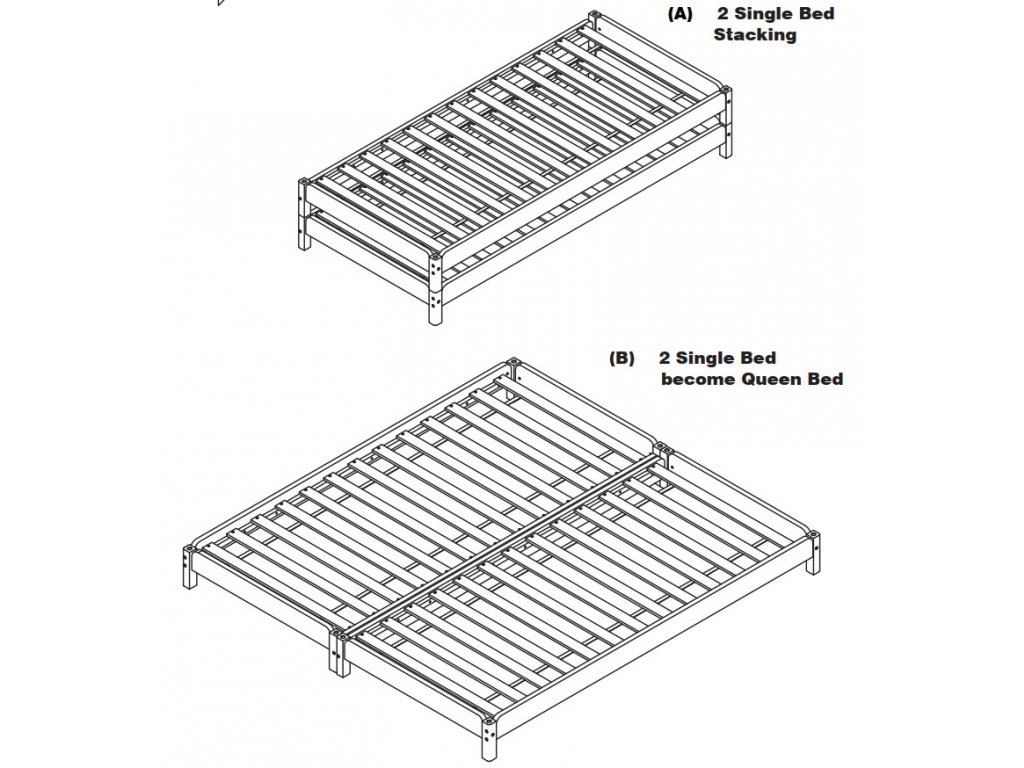 (A) 2 Single Bed Stacking

(B) 2 Single Bed become Queen Bed