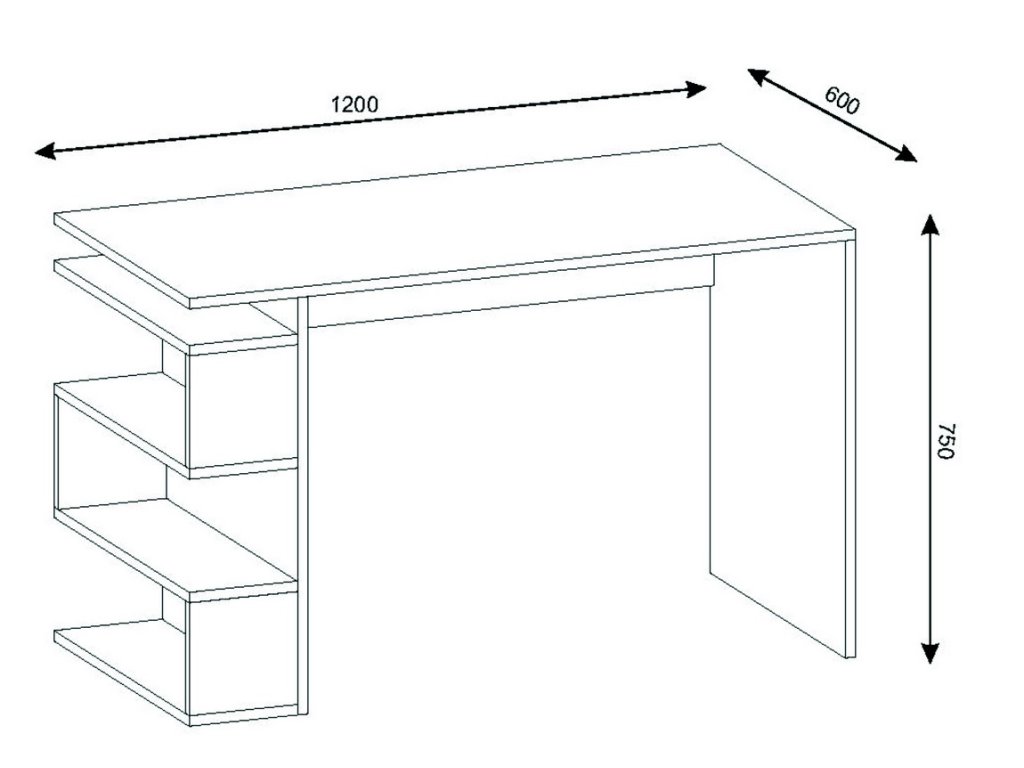 1200
600
750