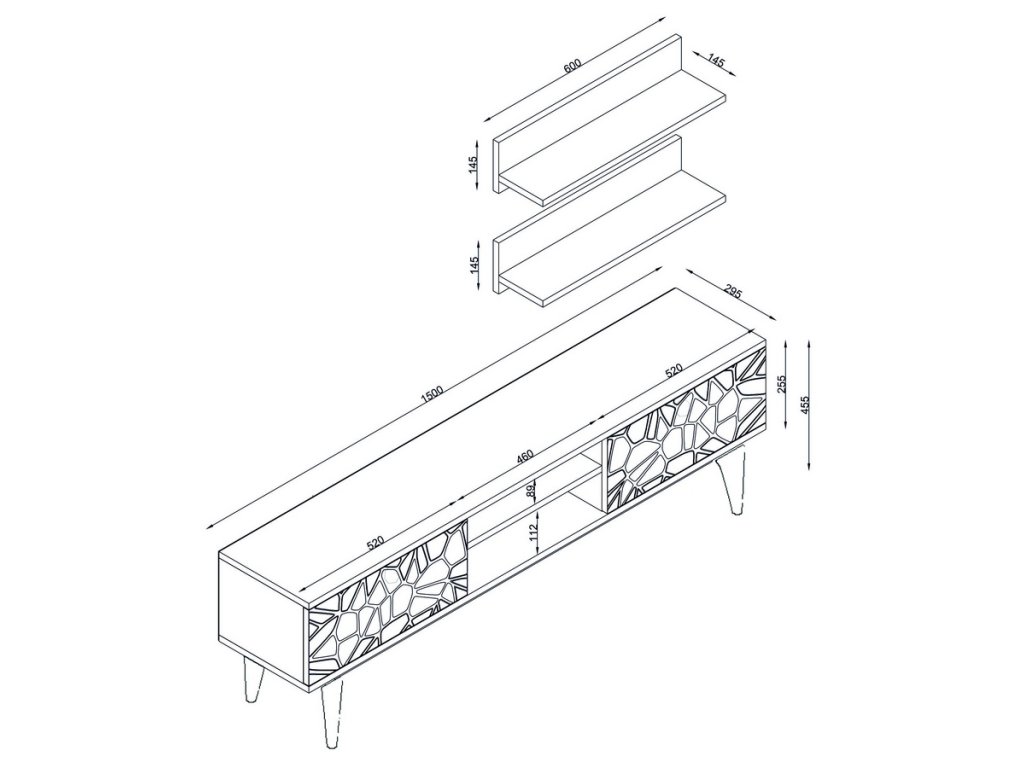 600
145
145
145
295
1500
520
255
455
460
89
112
520