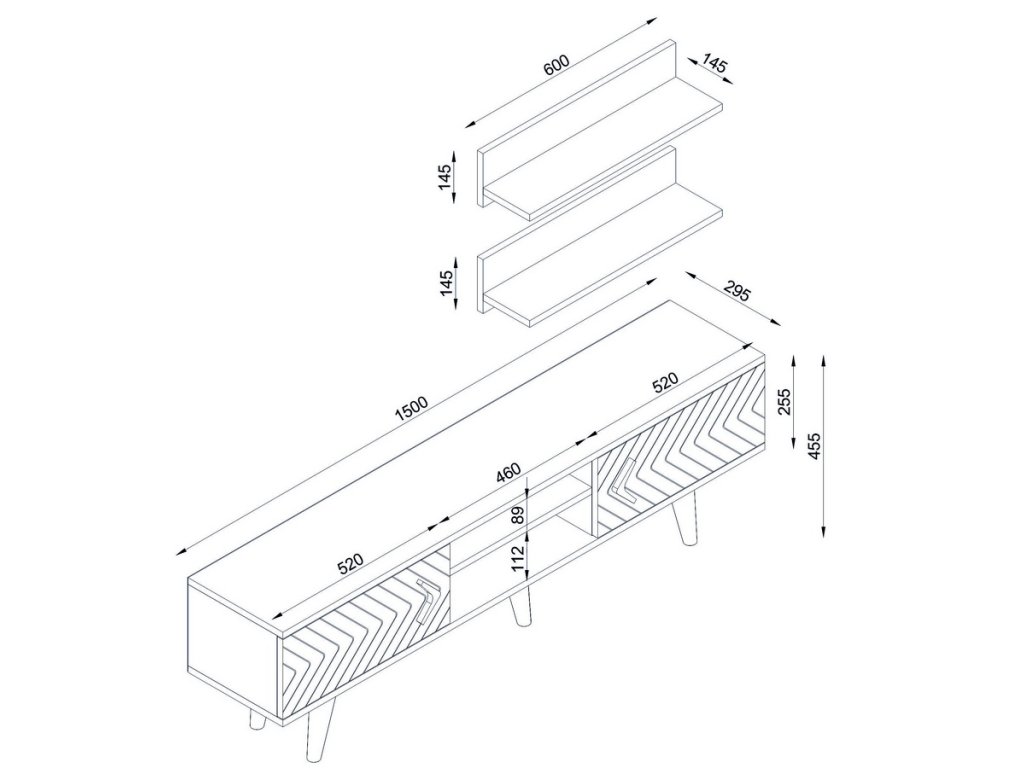 600
145
145
145
295
1500
520
255
455
460
89
112
520