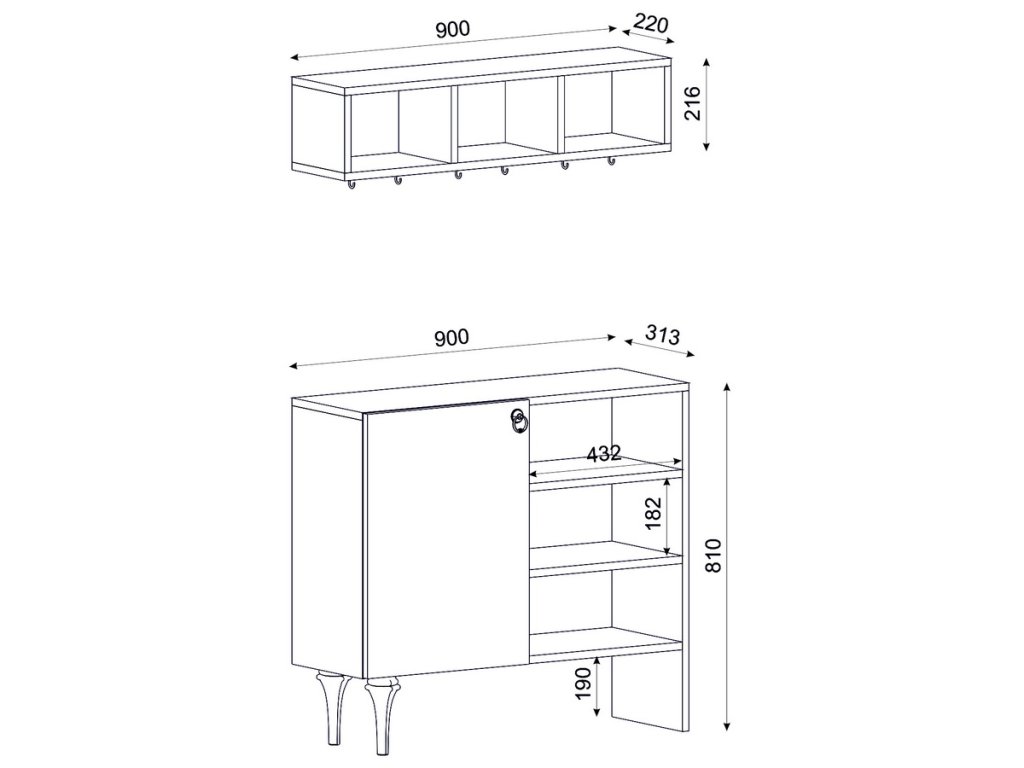 900
220
216

900
313
432
182
810
190