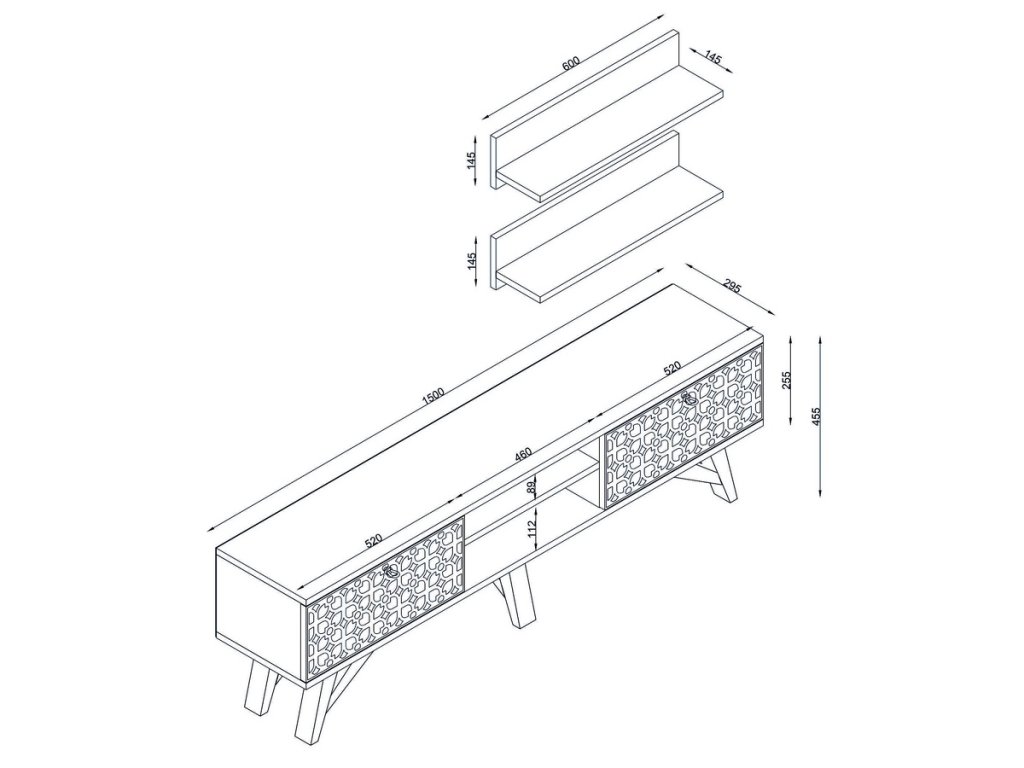 600
145
145
145
295
1500
520
255
455
460
89
112
520