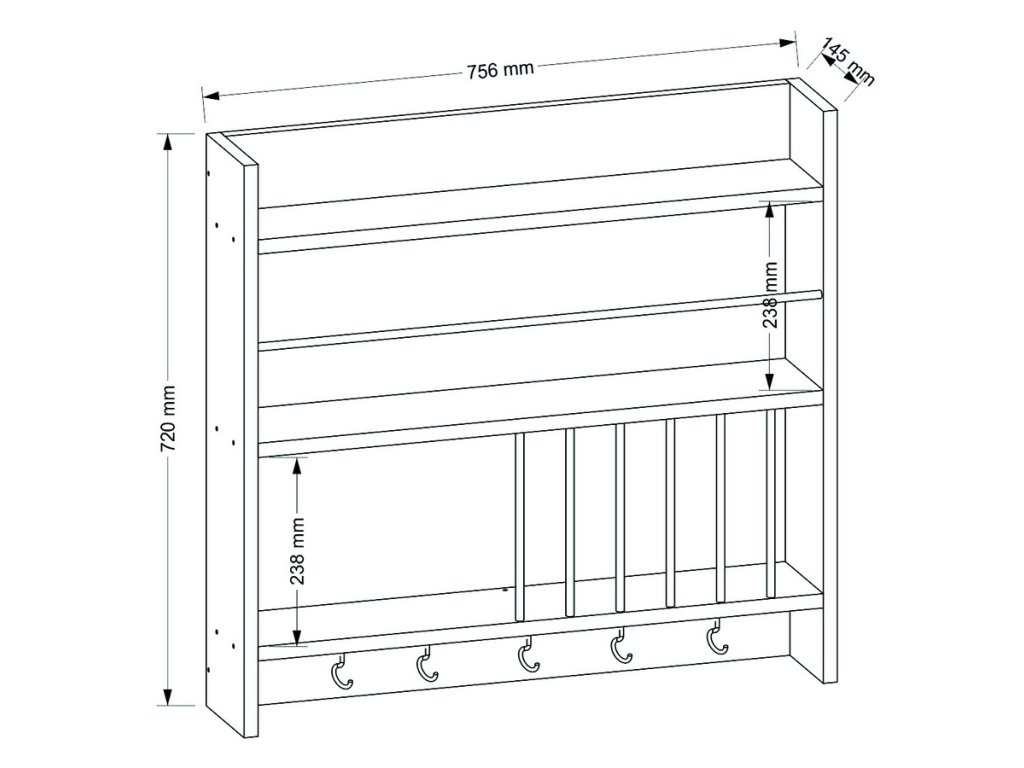 756 mm
145 mm
720 mm
238 mm
238 mm