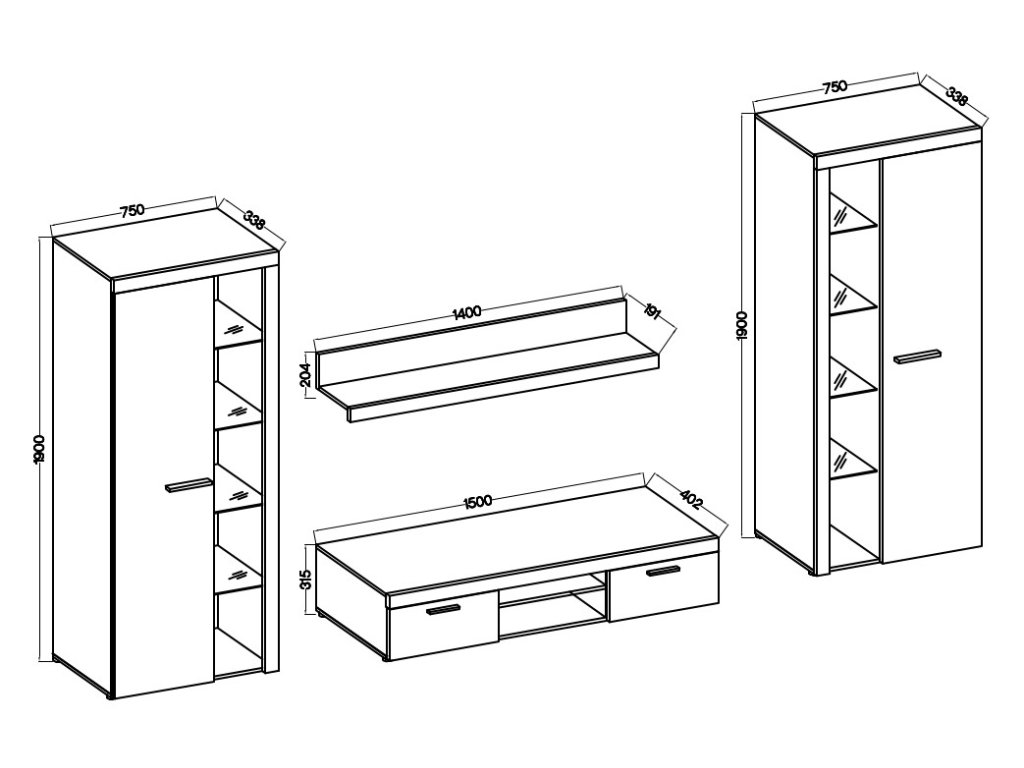 750
338
1900

1400
191
204

1500
402
315

750
338
1900