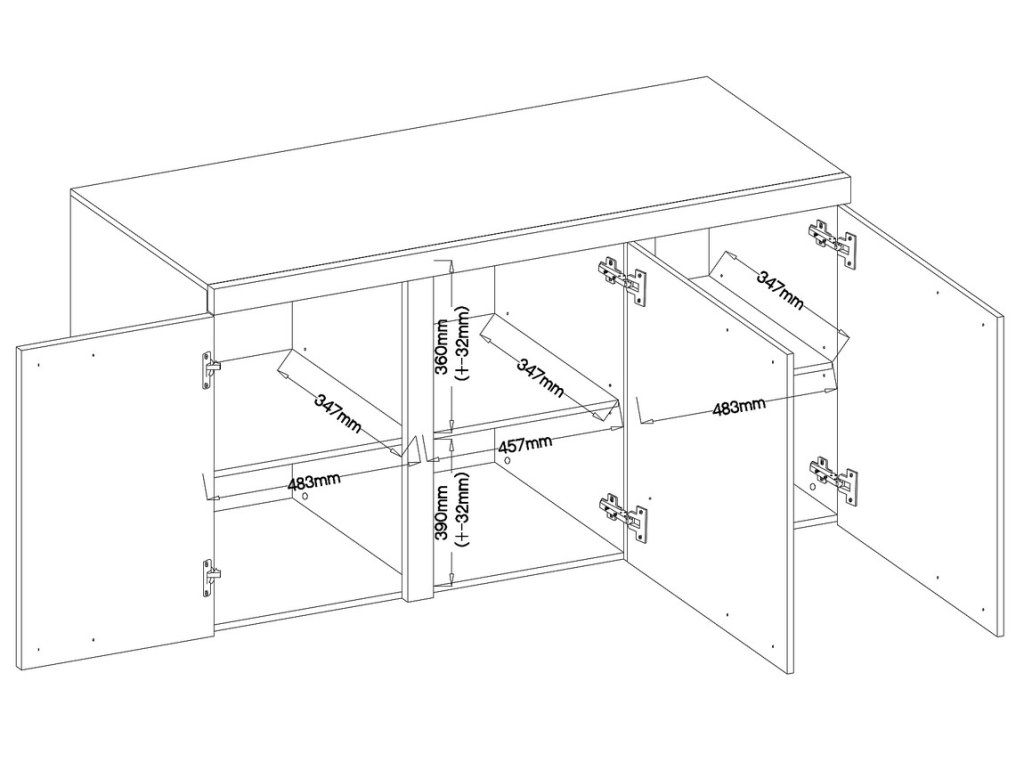 347mm
360mm
(+-32mm)
347mm
347mm
483mm
457mm
483mm
390mm
(+-32mm)