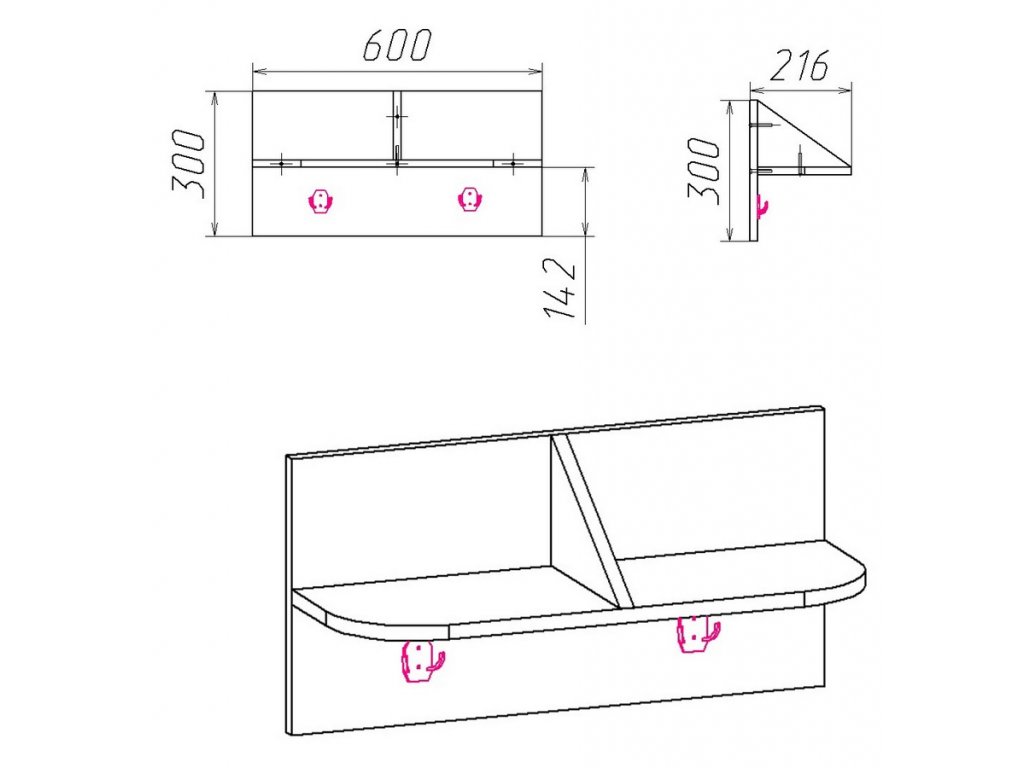 600
300
142
216
300