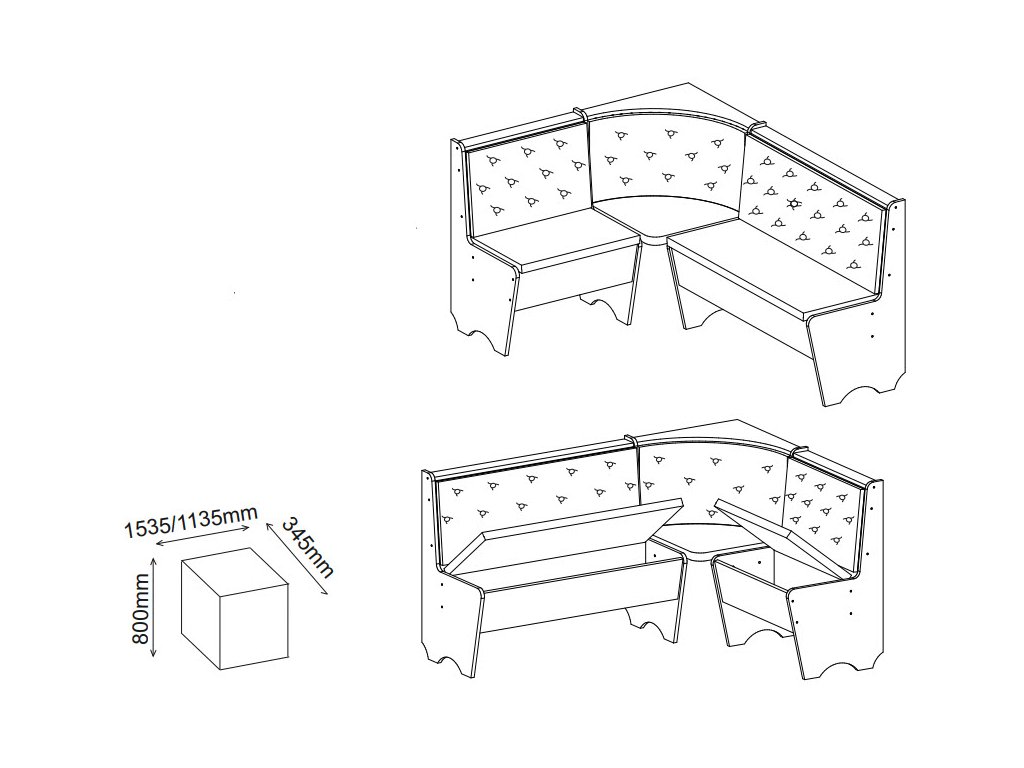 1535/1135mm
345mm
800mm