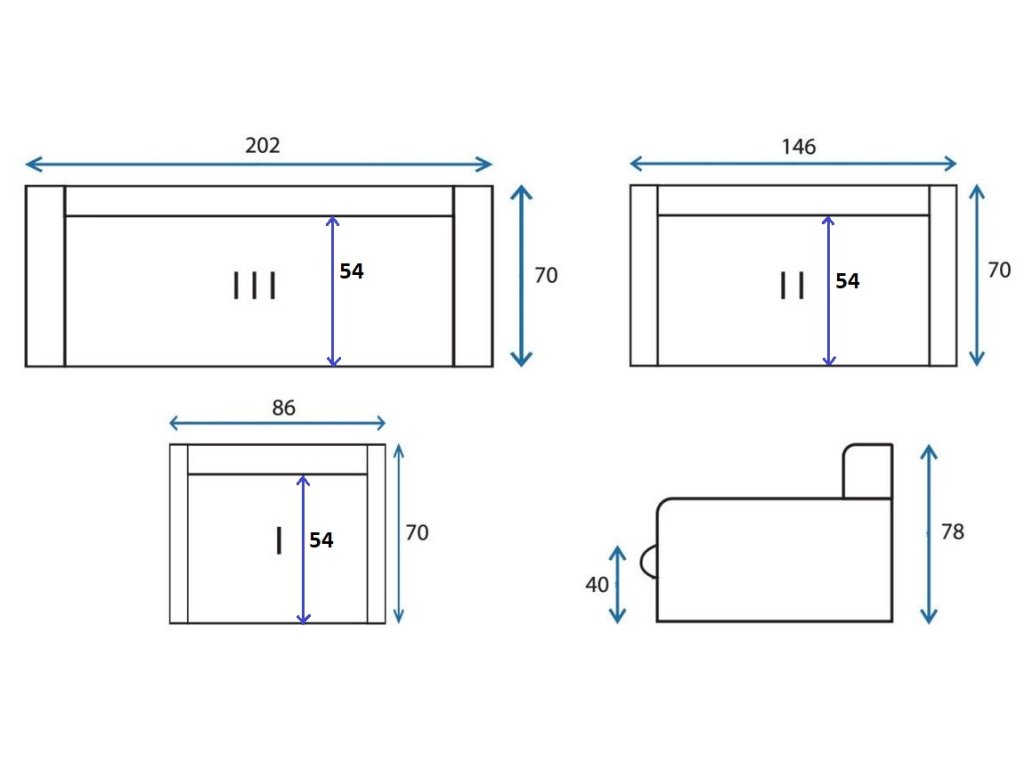 202

III

54

70

146

II

54

70

86

I

54

70

40

78