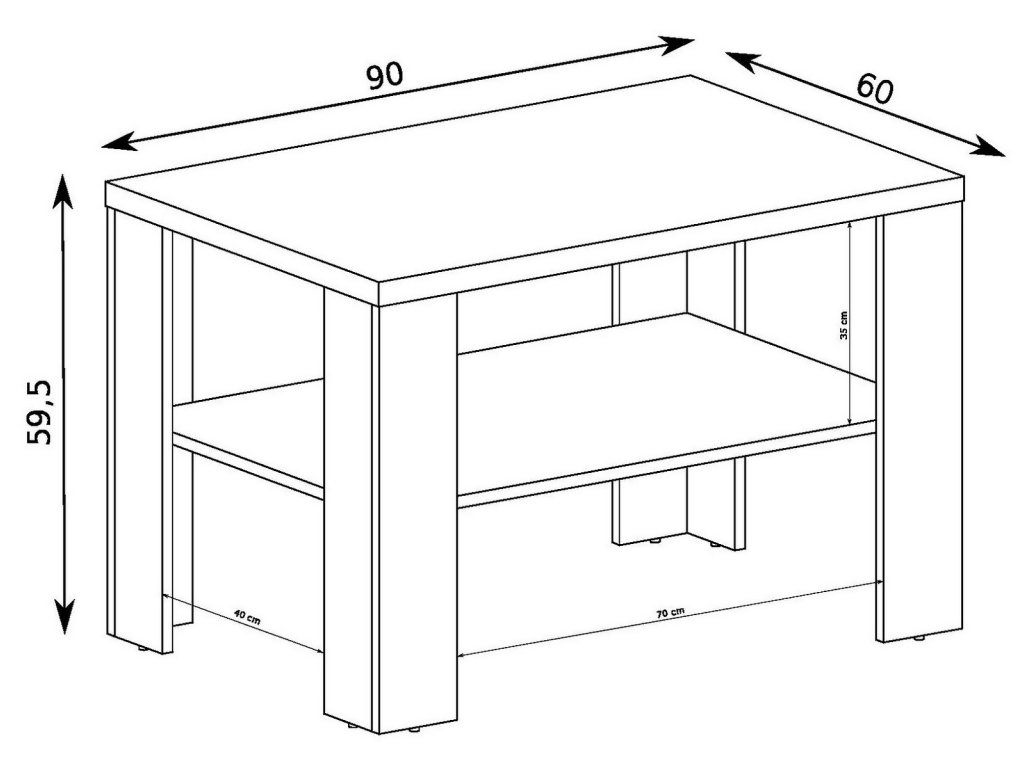 90
60
59,5
35 cm
40 cm
70 cm