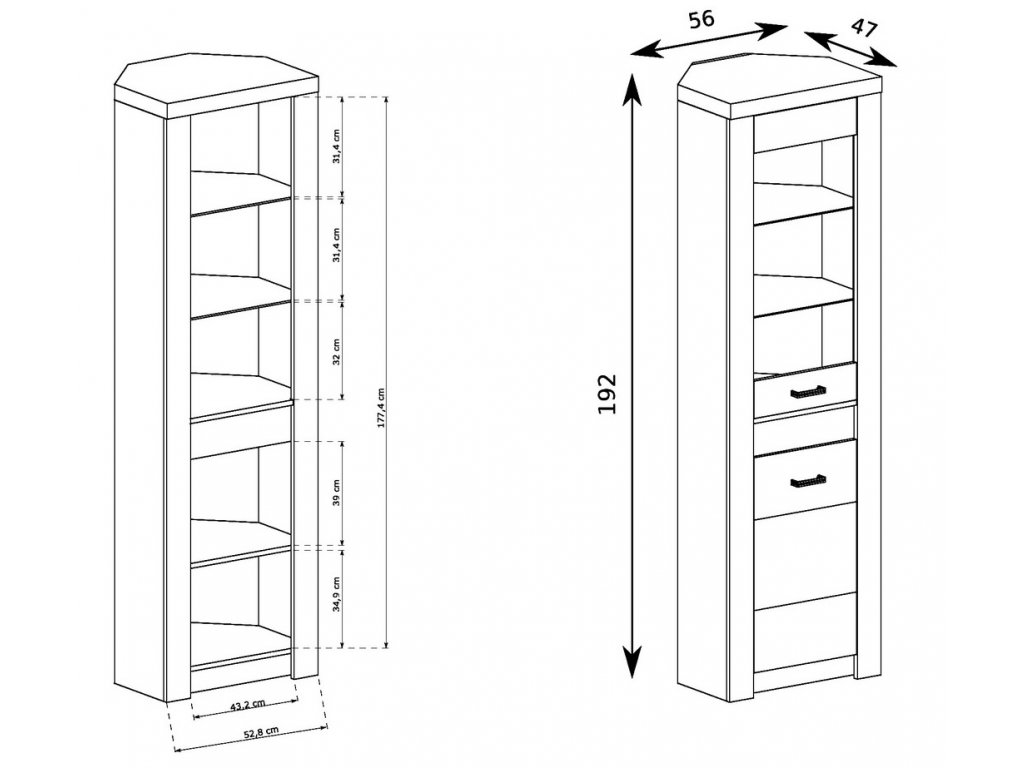 31,4 cm
31,4 cm
32 cm
39 cm
34,9 cm
177,4 cm
43,2 cm
52,8 cm
56
47
192