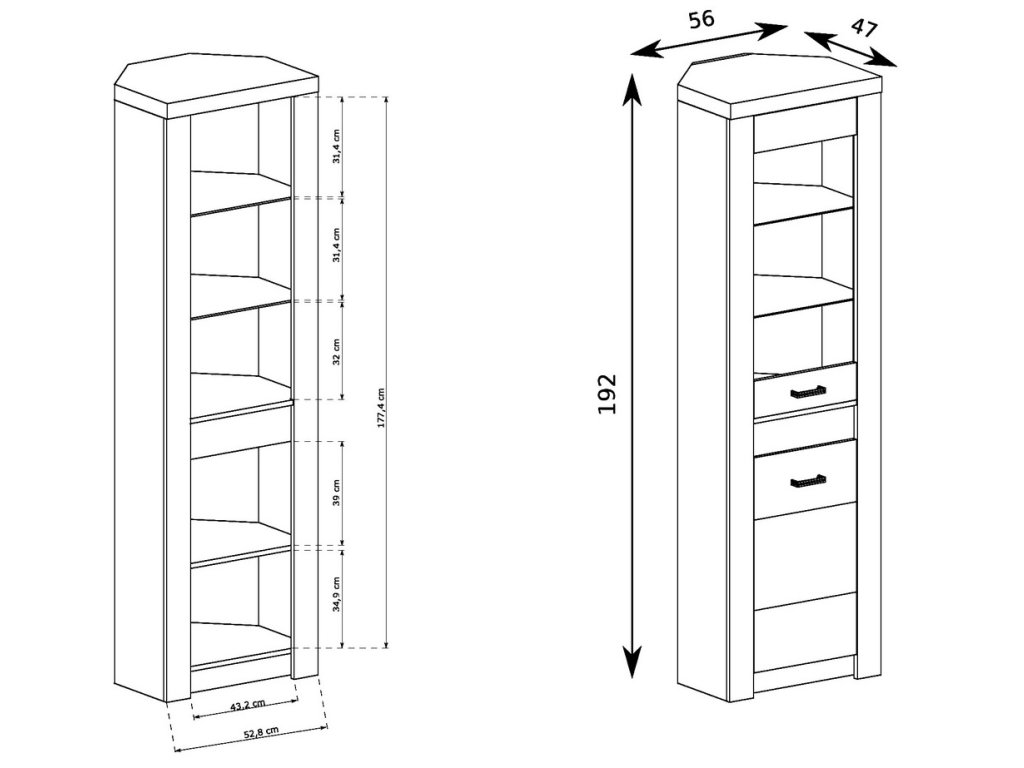 31,4 cm
31,4 cm
32 cm
39 cm
34,9 cm
177,4 cm
43,2 cm
52,8 cm
56
47
192