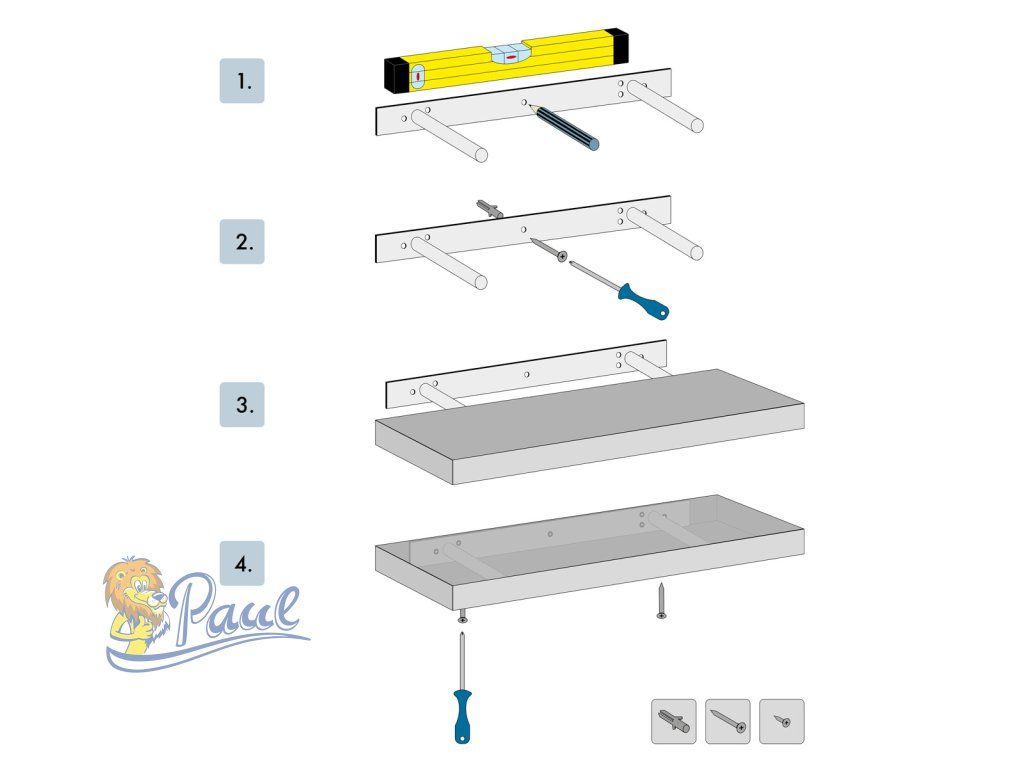 1.

2.

3.

4.

Paul