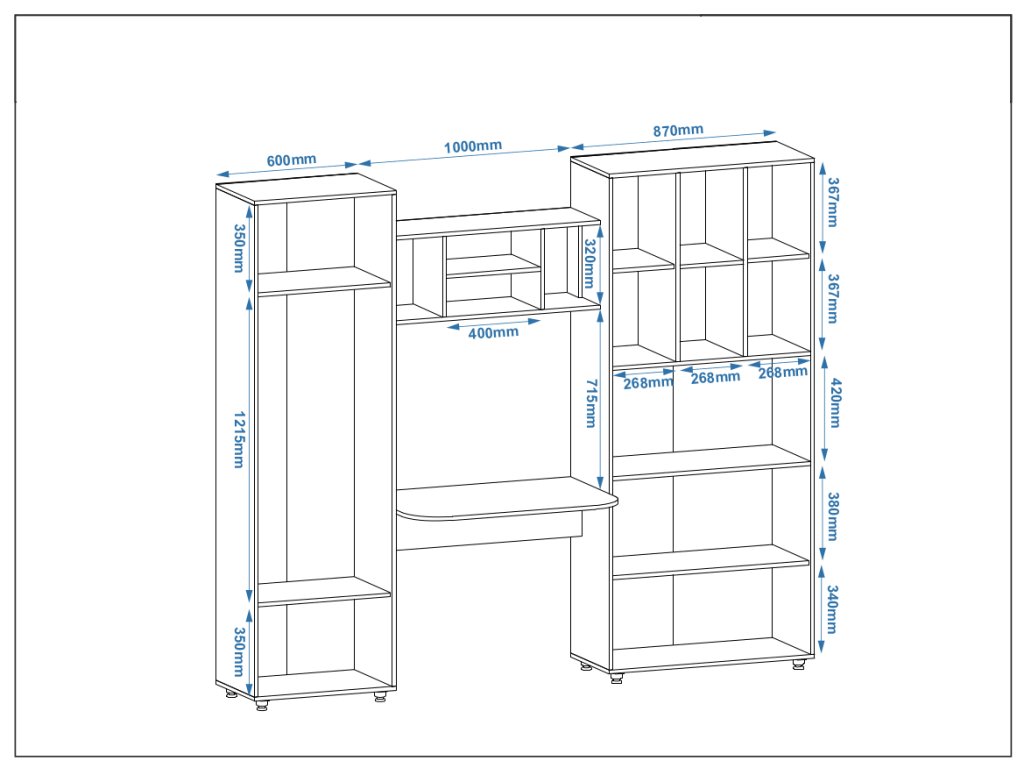 600mm
1000mm
870mm
350mm
1215mm
350mm
320mm
400mm
715mm
367mm
367mm
268mm
268mm
268mm
420mm
380mm
340mm