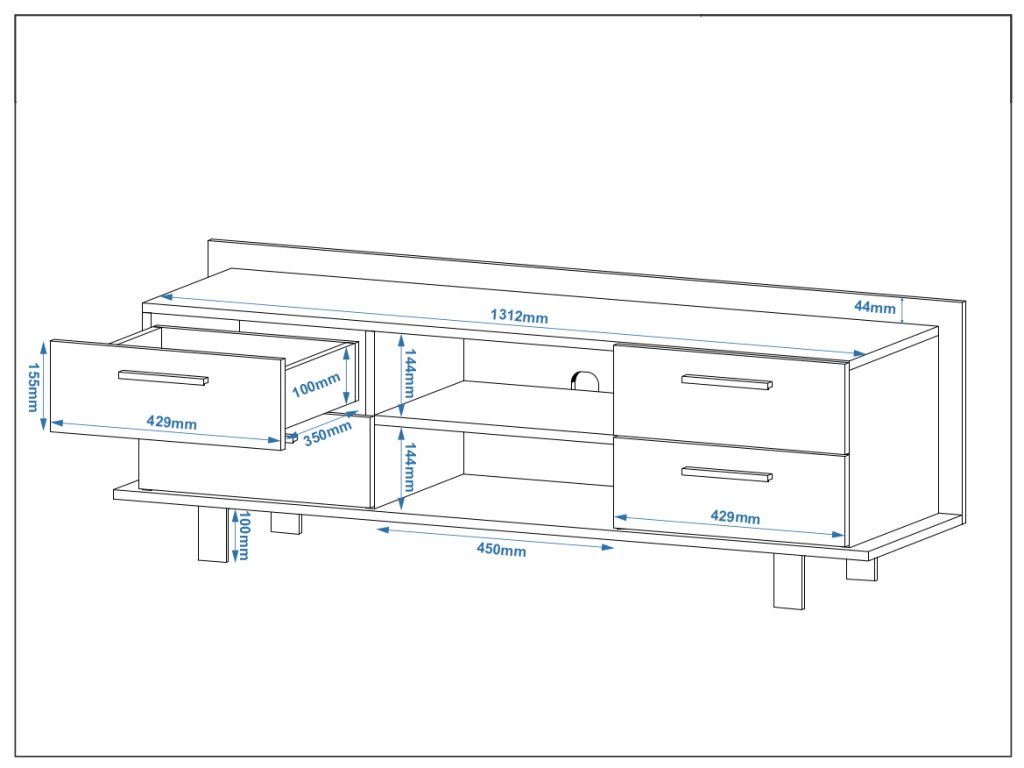 1312mm

44mm

155mm

100mm

429mm

350mm

144mm

144mm

100mm

450mm

429mm