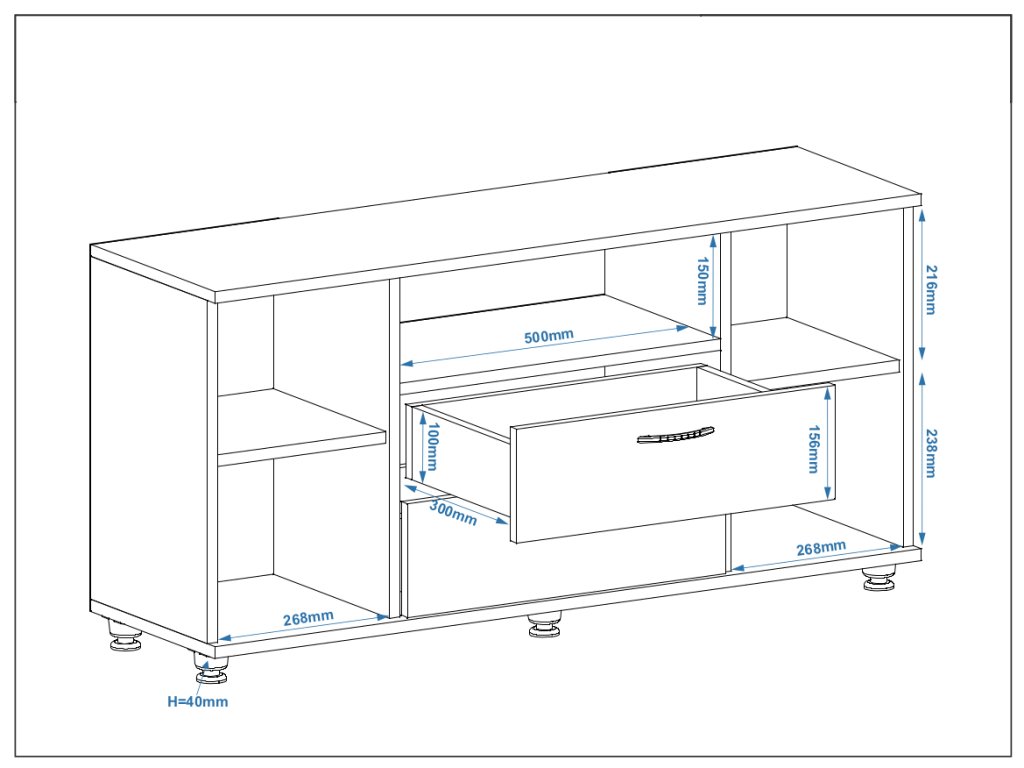 150mm
216mm
500mm
100mm
156mm
238mm
300mm
268mm
268mm
H=40mm