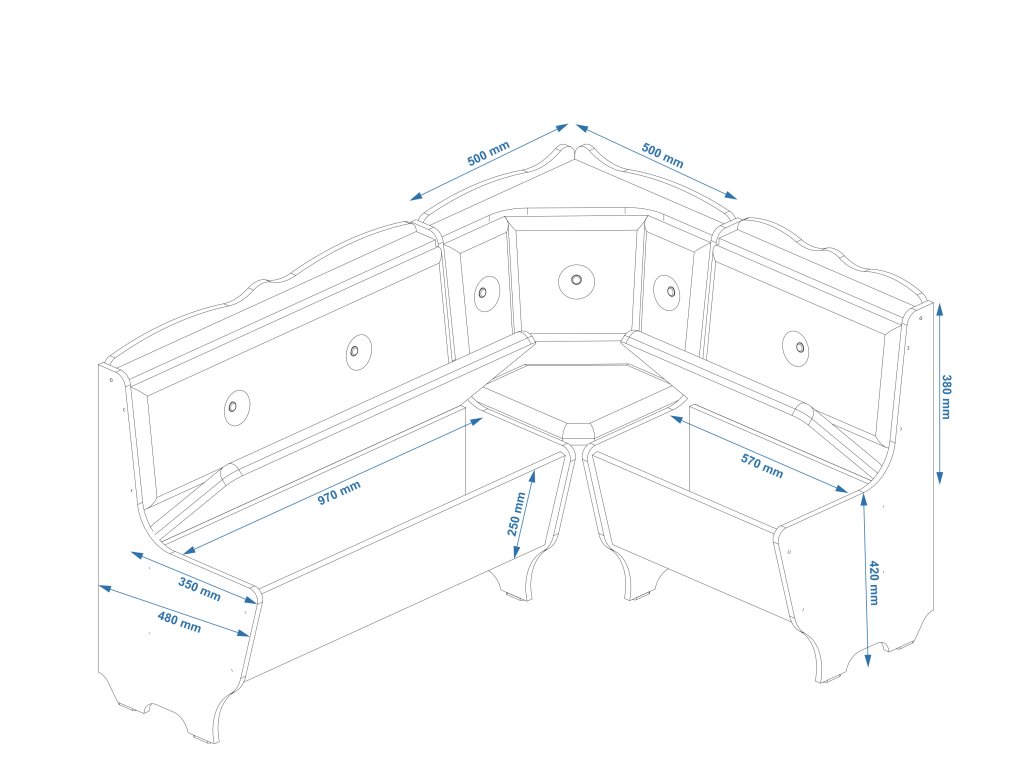 500 mm
500 mm
380 mm
970 mm
570 mm
250 mm
350 mm
480 mm
420 mm