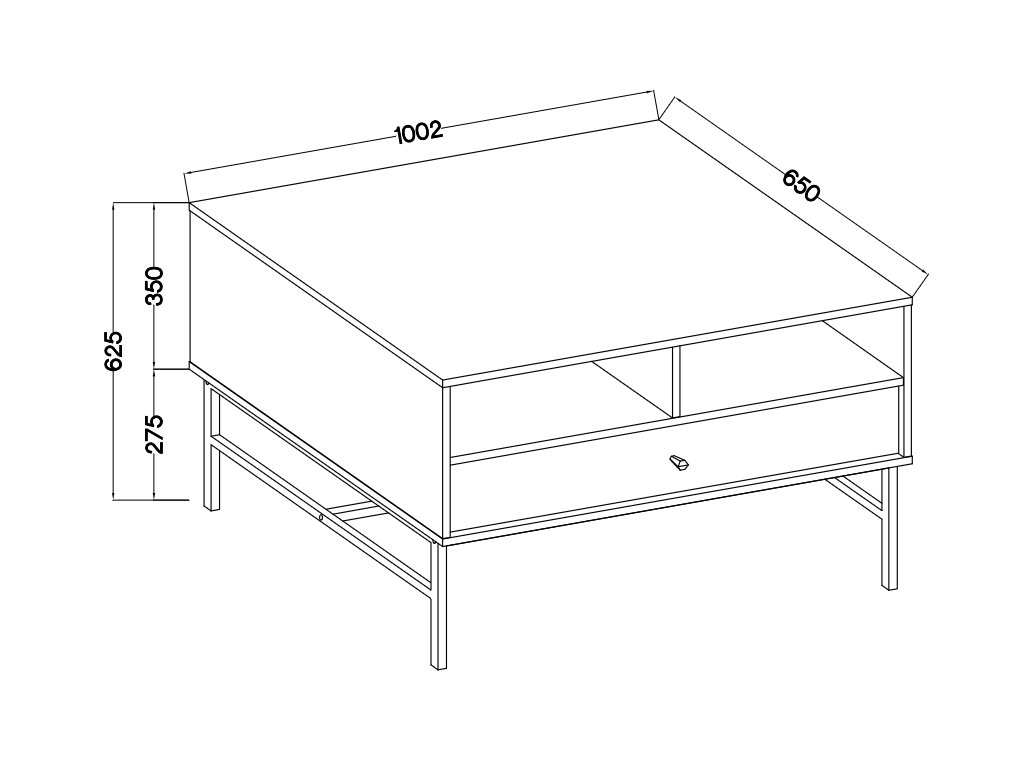 1002
650
625
350
275