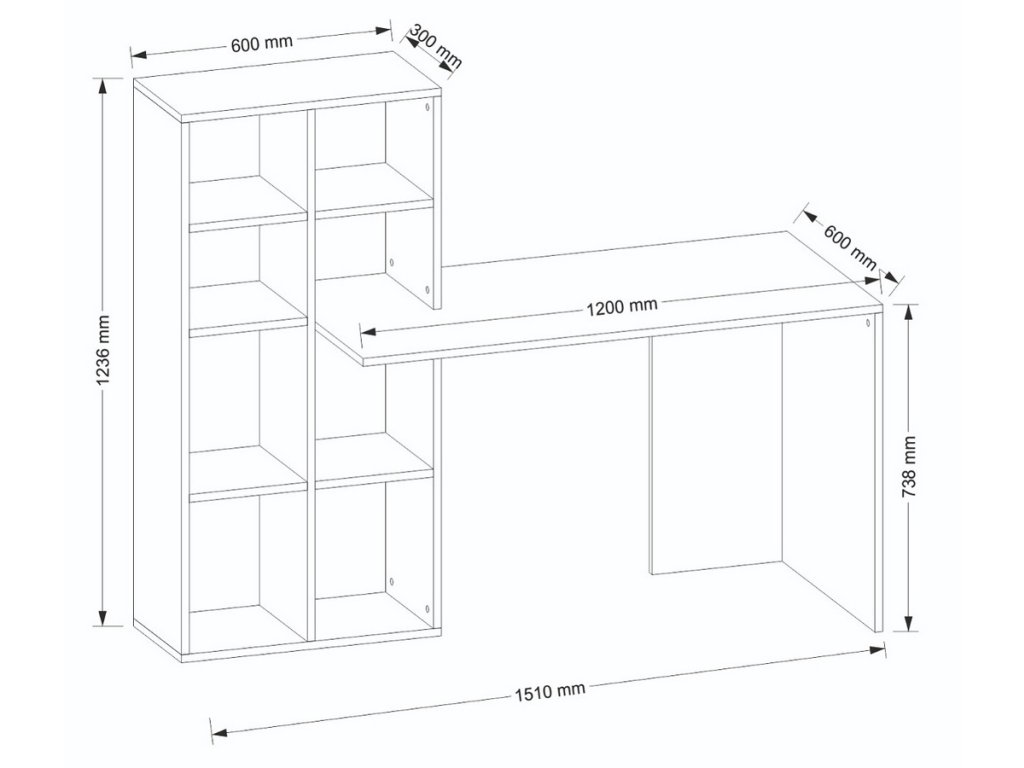 600 mm
300 mm
1236 mm
600 mm
1200 mm
738 mm
1510 mm