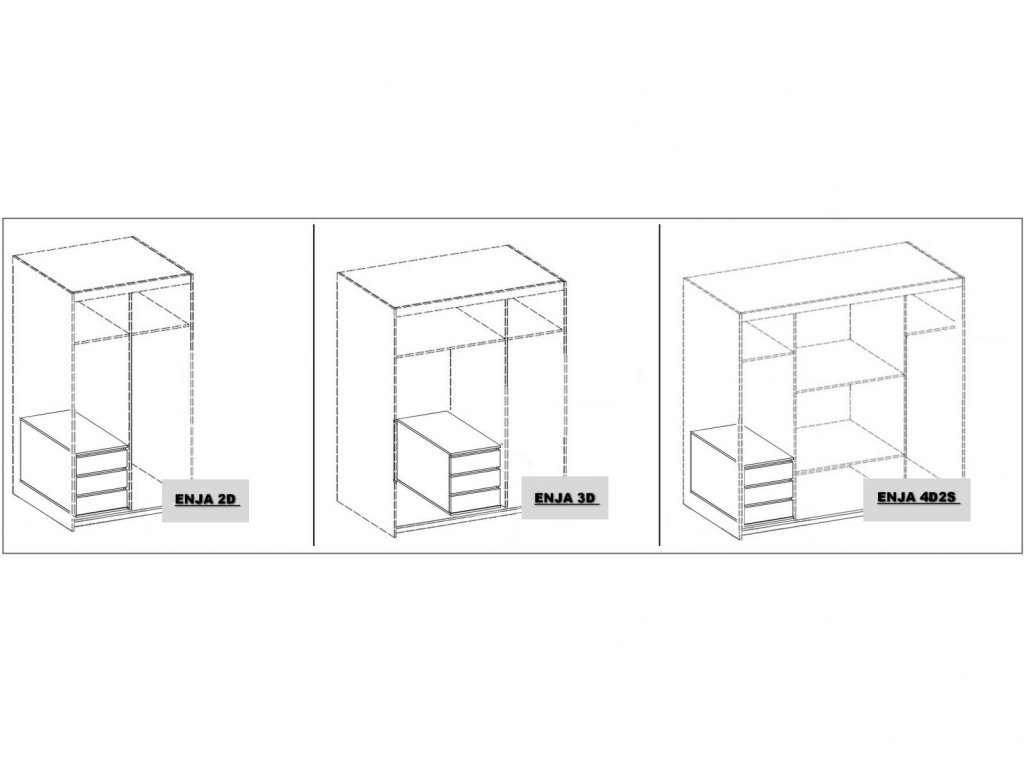 ENJA 2D

ENJA 3D

ENJA 4D2S