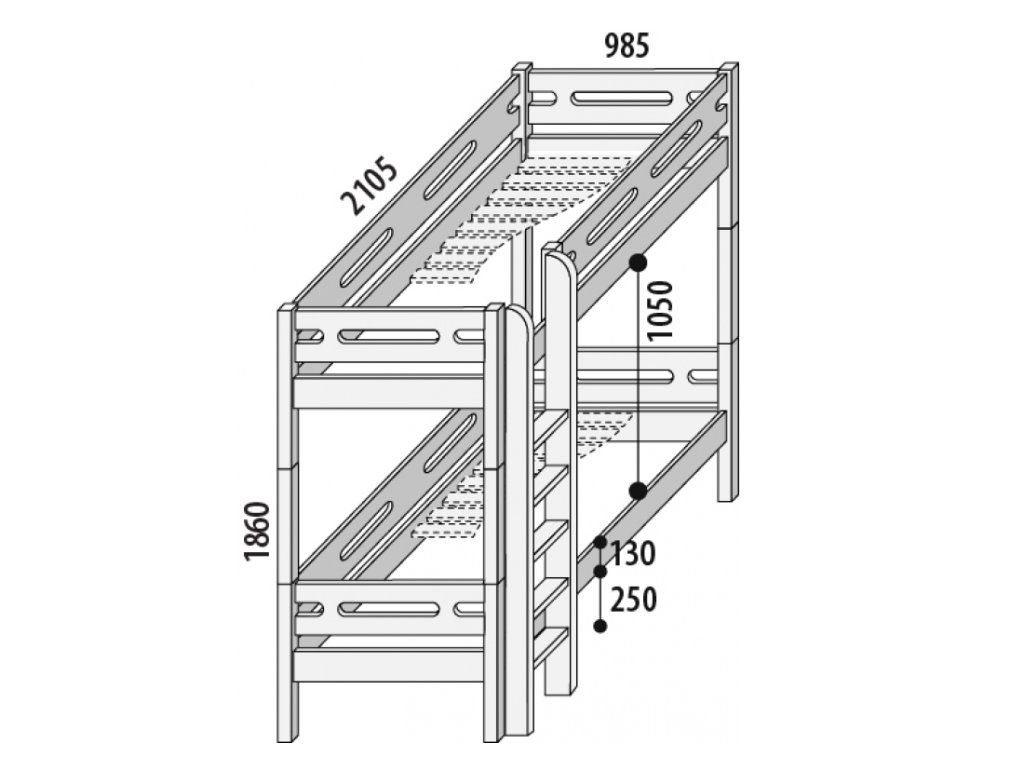 985
2105
1050
1860
130
250