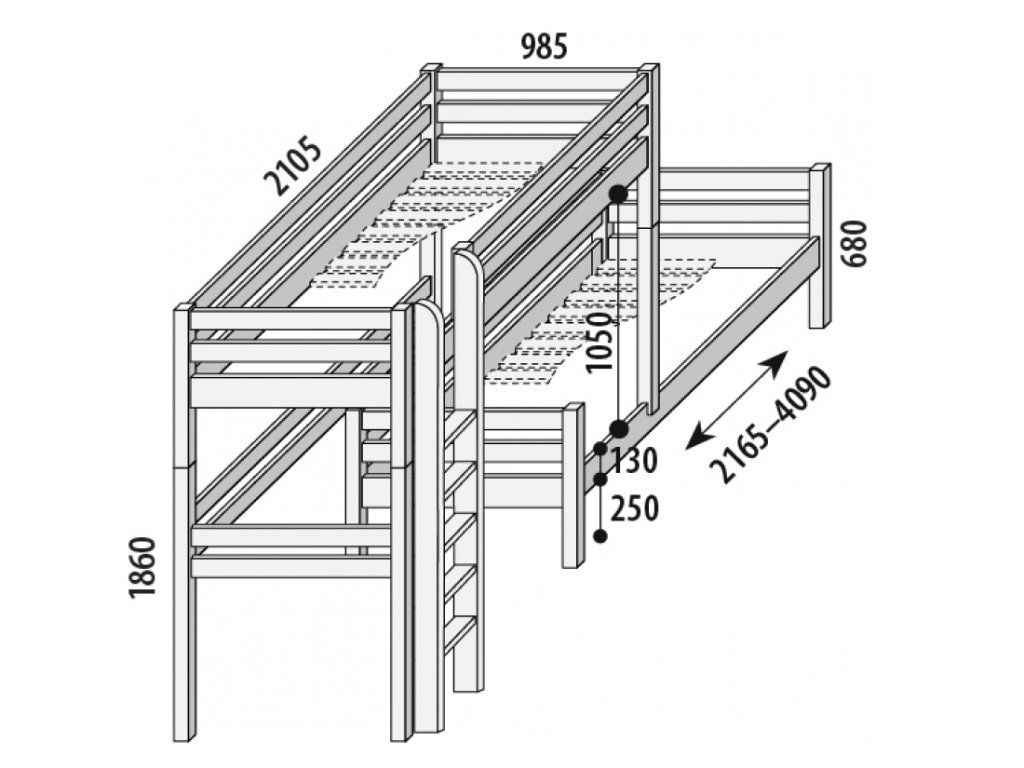 985
2105
680
1050
2165–4090
130
250
1860