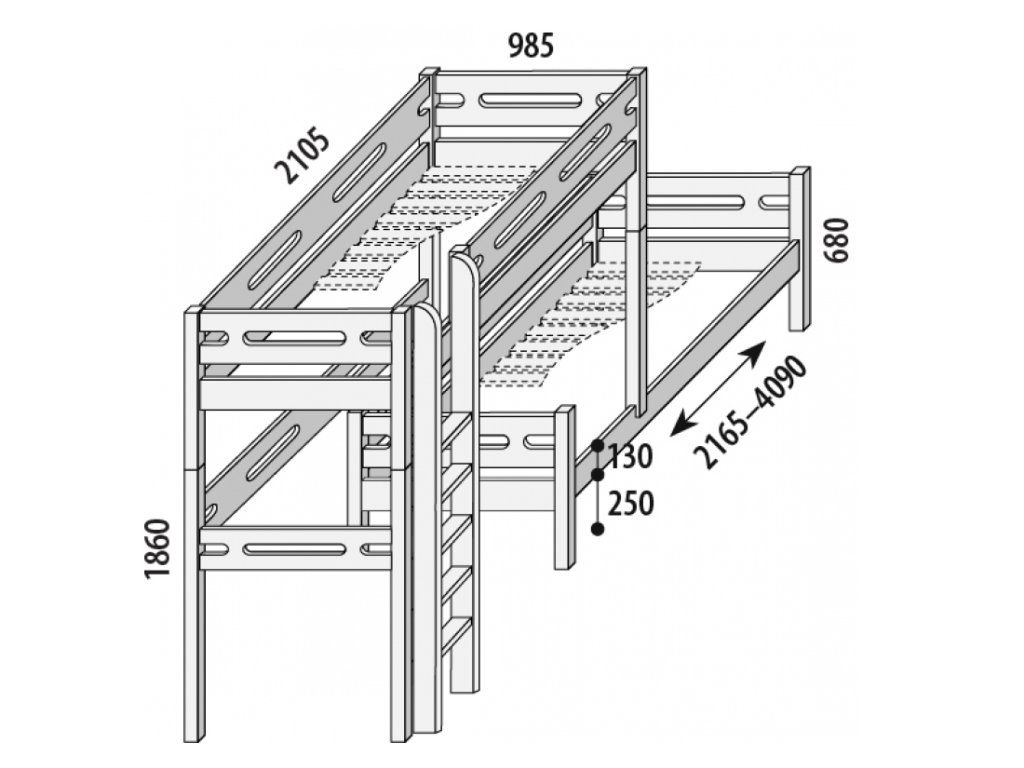 985
2105
680
2165–4090
130
250
1860