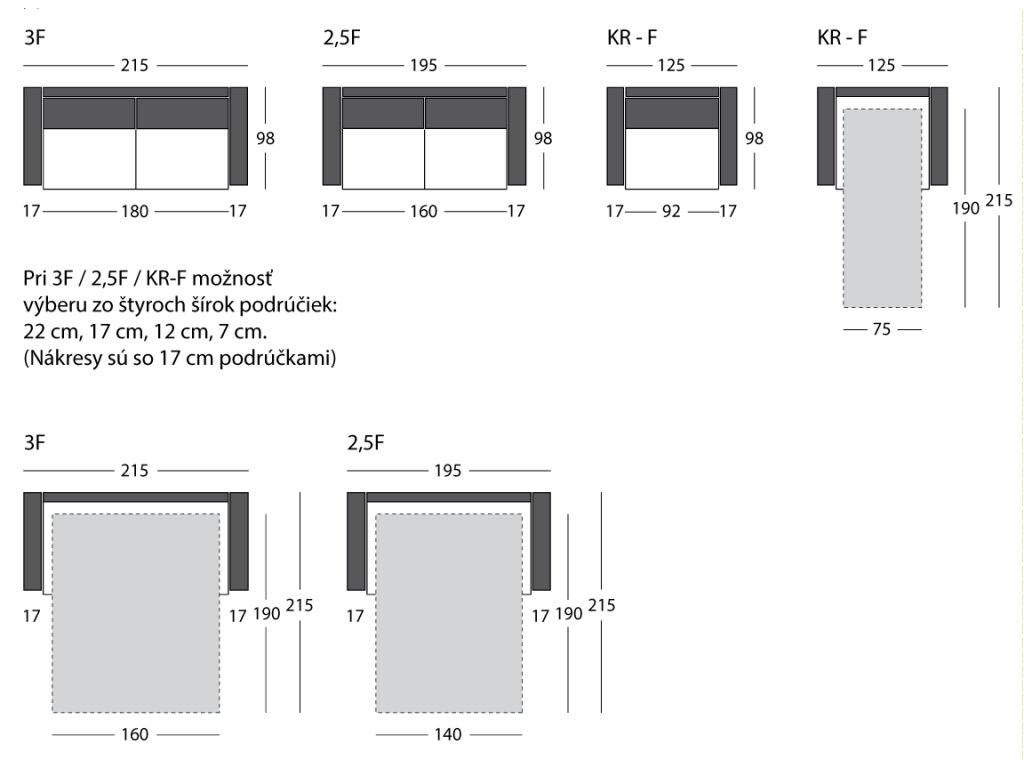 3F

215

98

17 180 17

2,5F

195

98

17 160 17

KR - F

125

98

17 92 17

KR - F

125

190 215

75

Pri 3F / 2,5F / KR-F možnosť výberu zo štyroch šírok podrúčiek: 22 cm, 17 cm, 12 cm, 7 cm. (Nákresy sú so 17 cm podrúčkami)

3F

215

17 17 190 215

160

2,5F

195

17 17 190 215

140