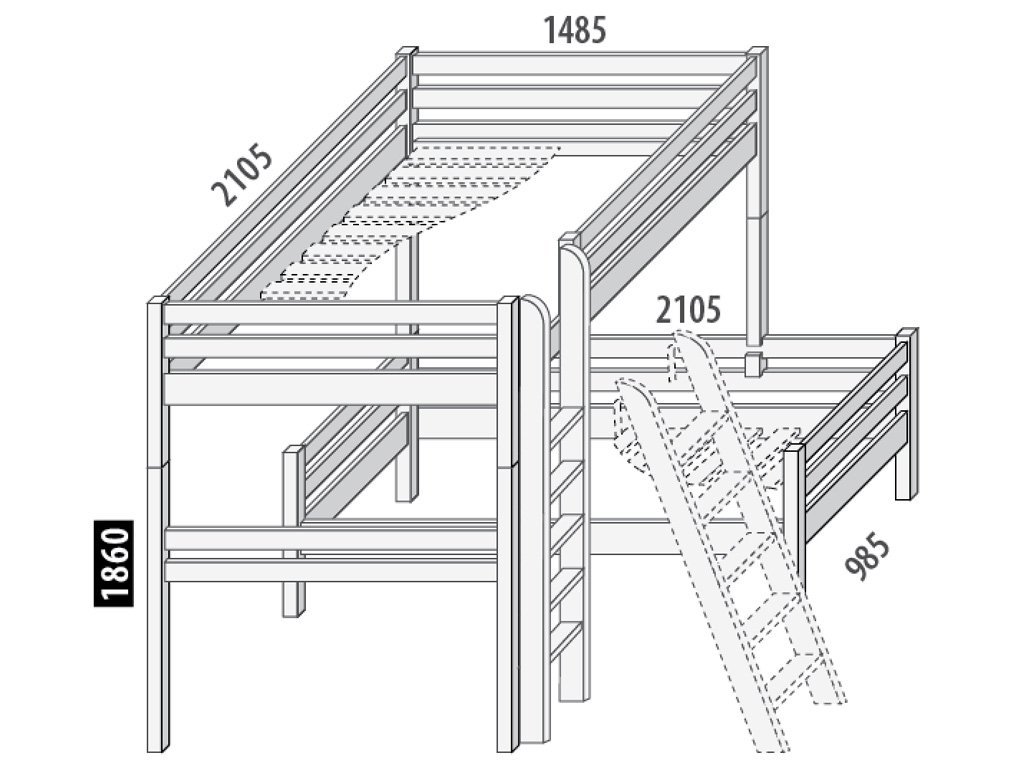 1485
2105
2105
1860
985