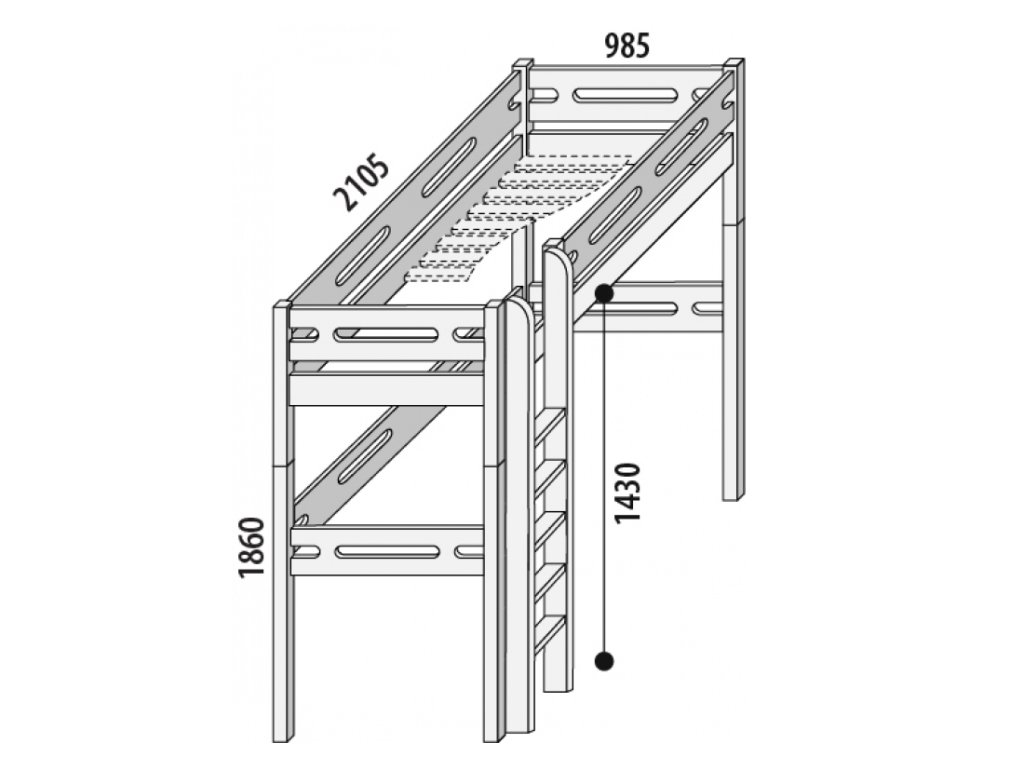 985

2105

1430

1860