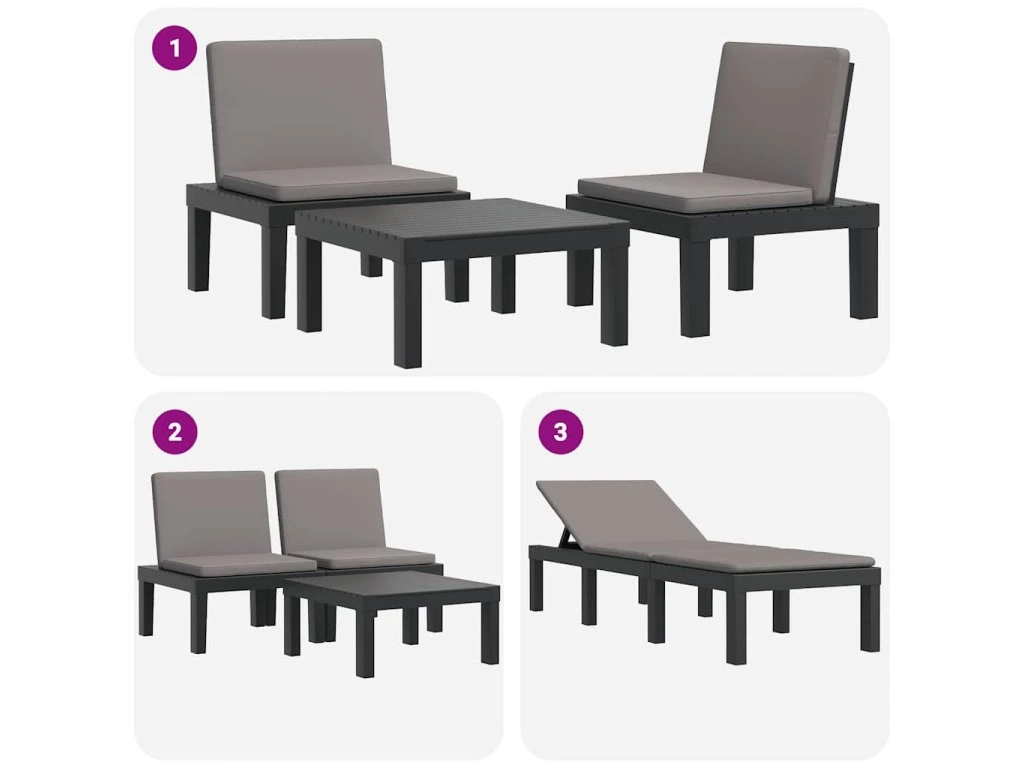 1

2

3