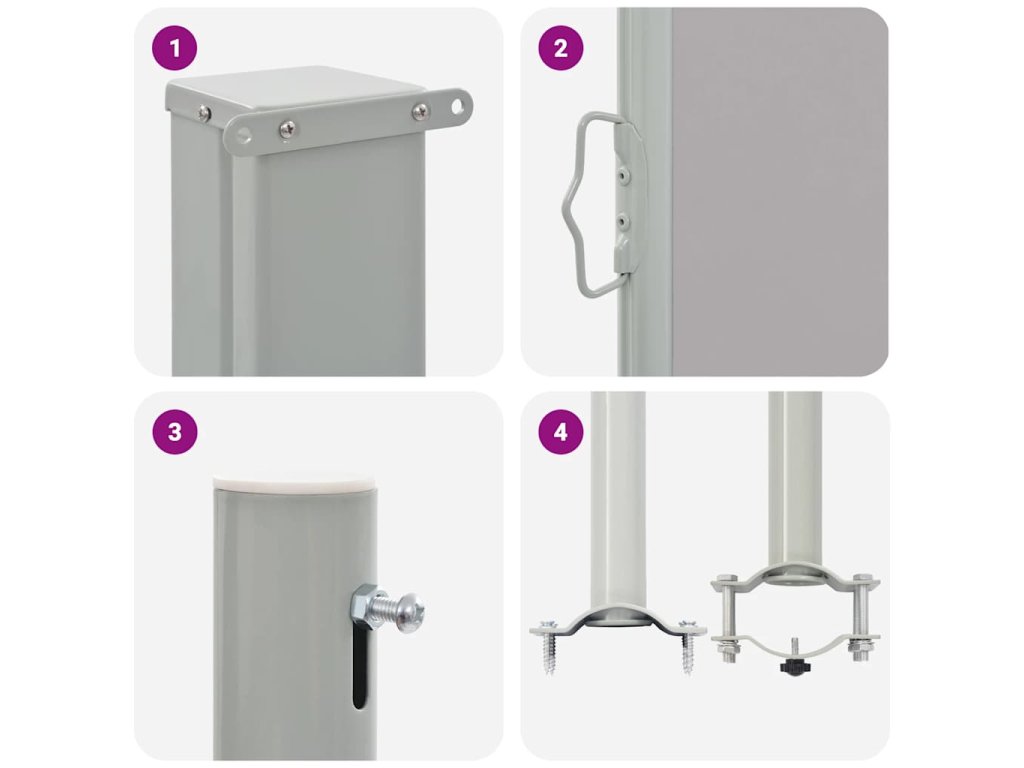 1
2
3
4