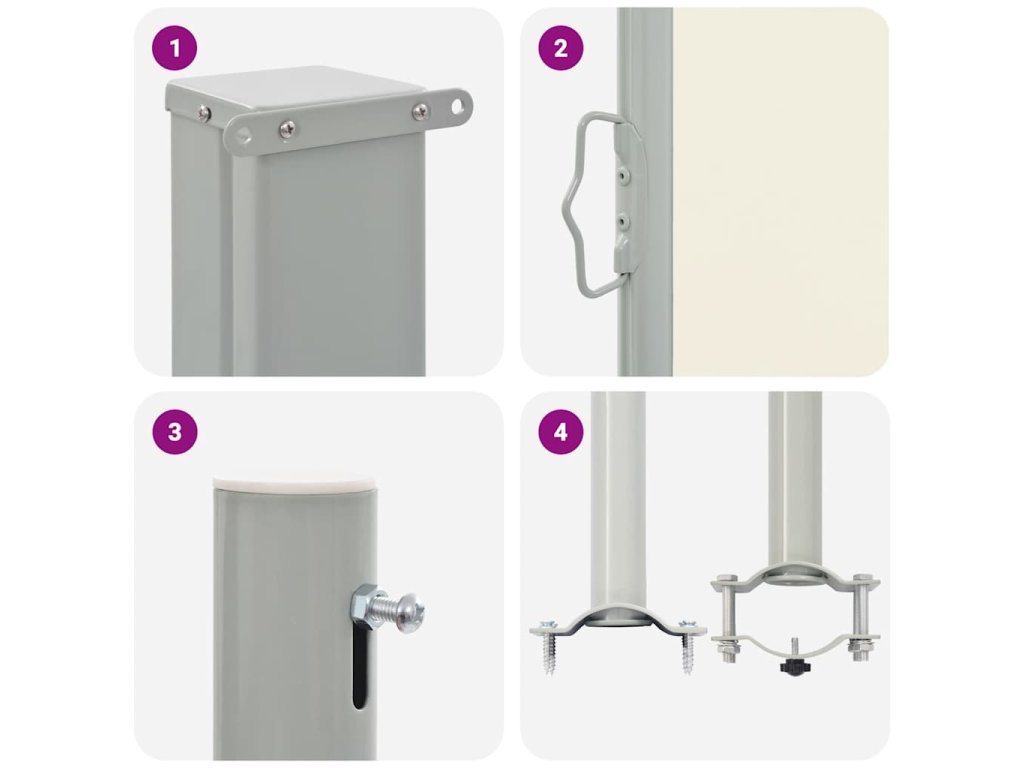 1

2

3

4