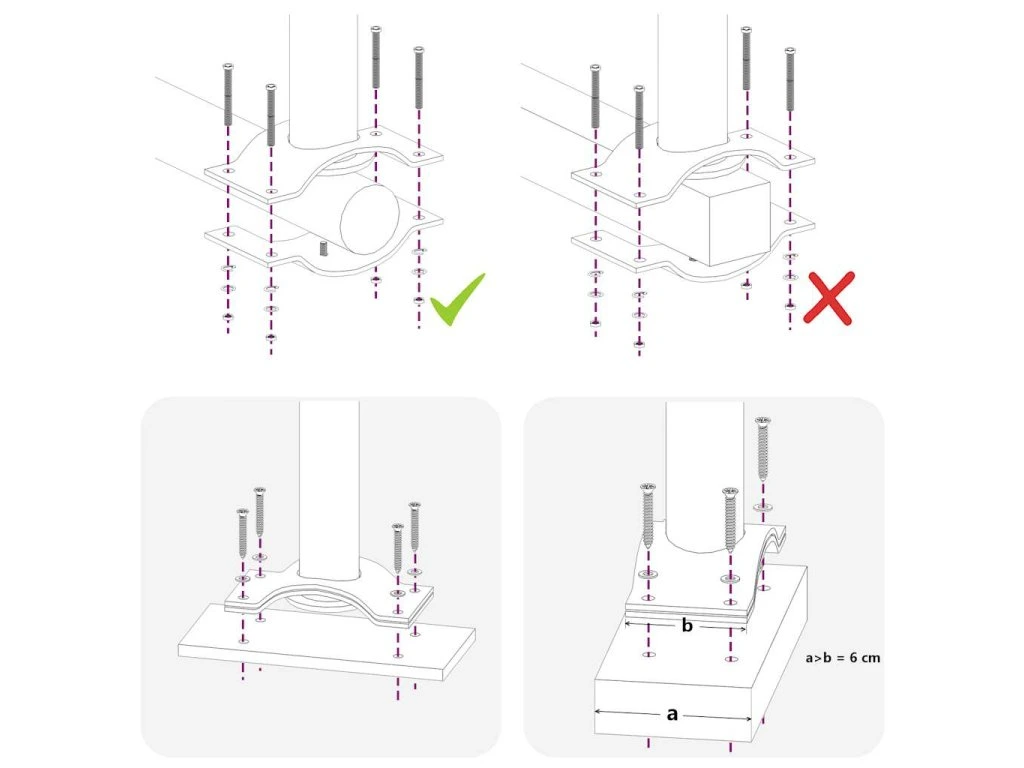 b

a>b = 6 cm

a