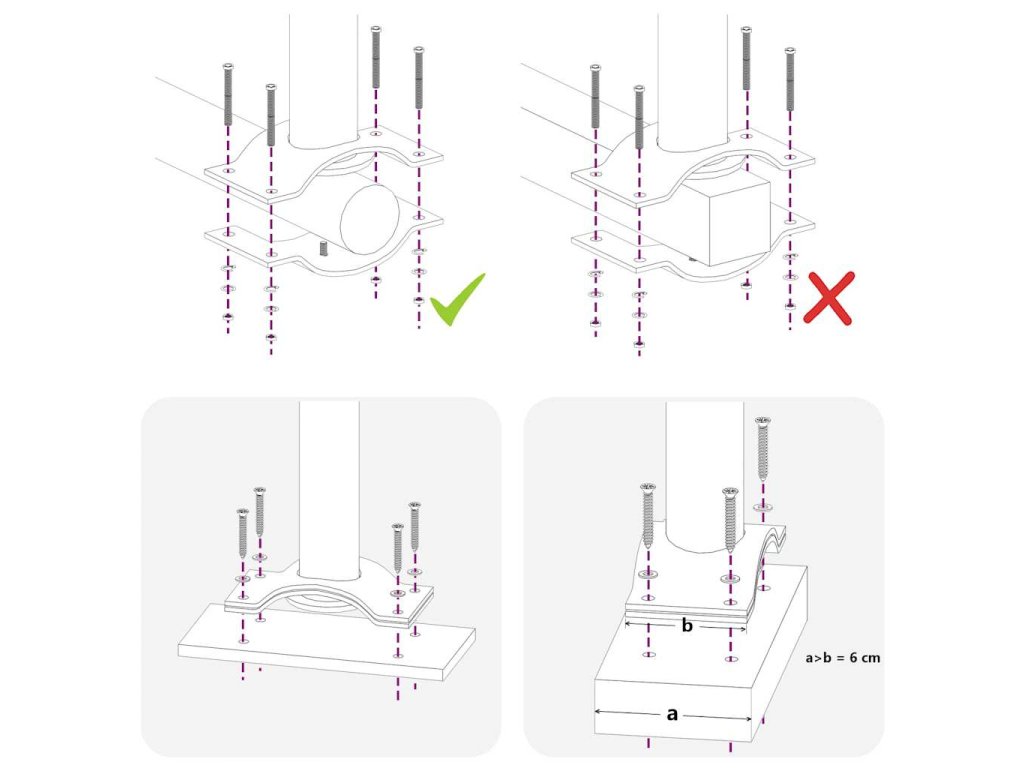 b

a>b = 6 cm

a