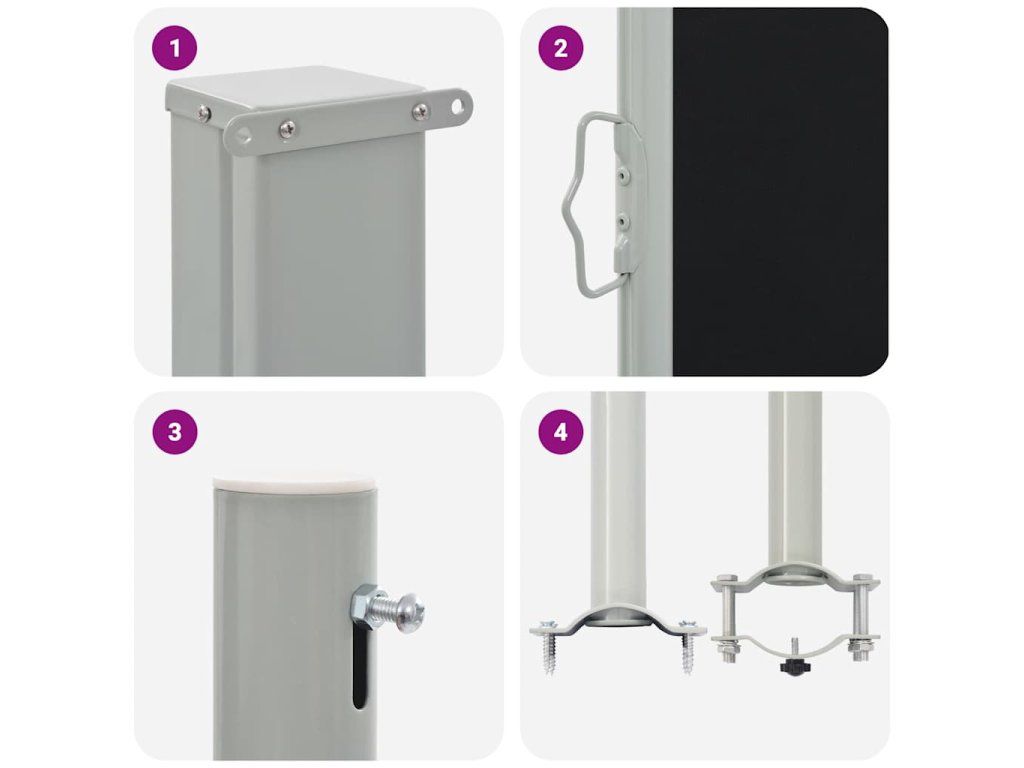 1

2

3

4