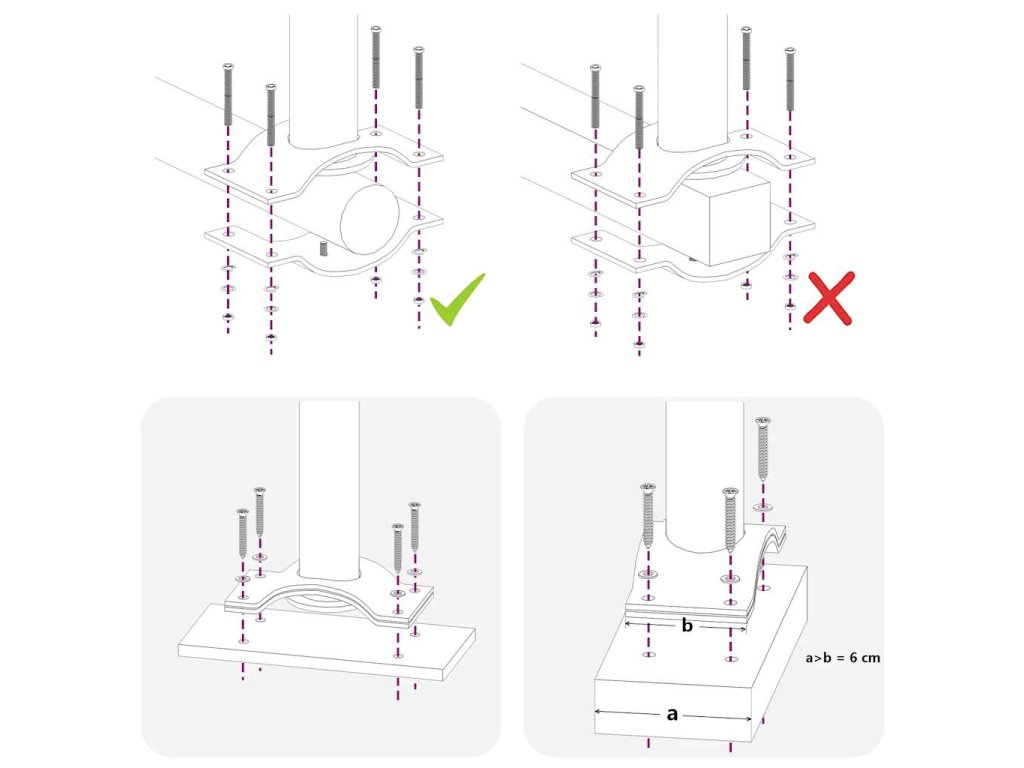 b

a>b = 6 cm

a