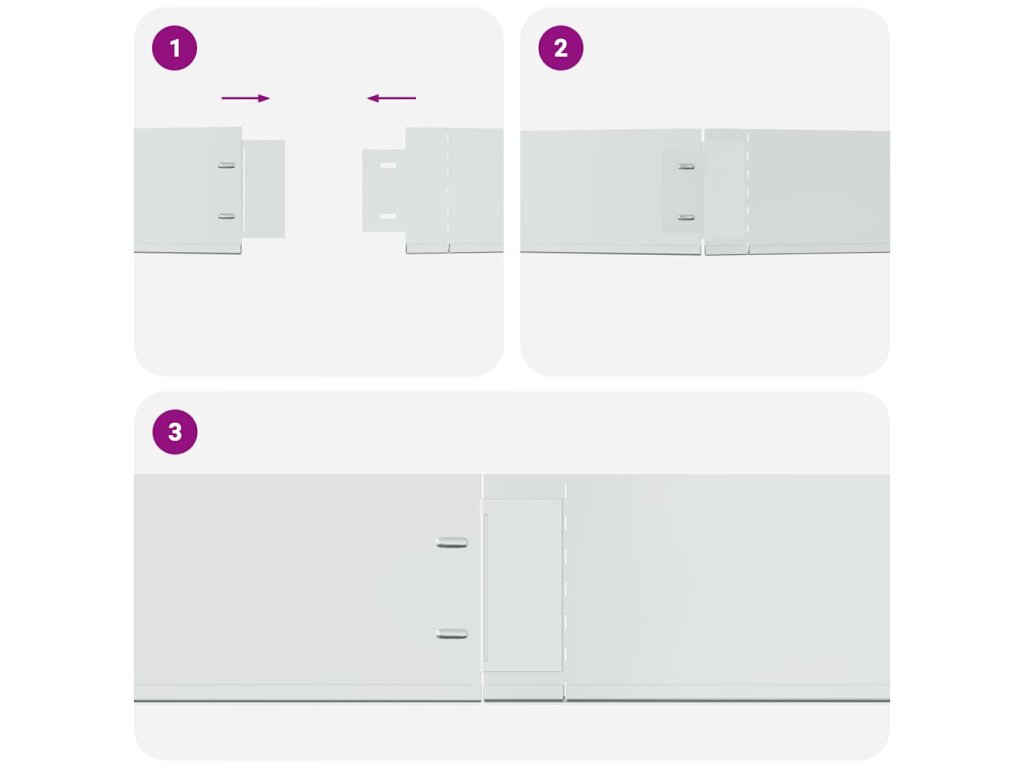 1

2

3