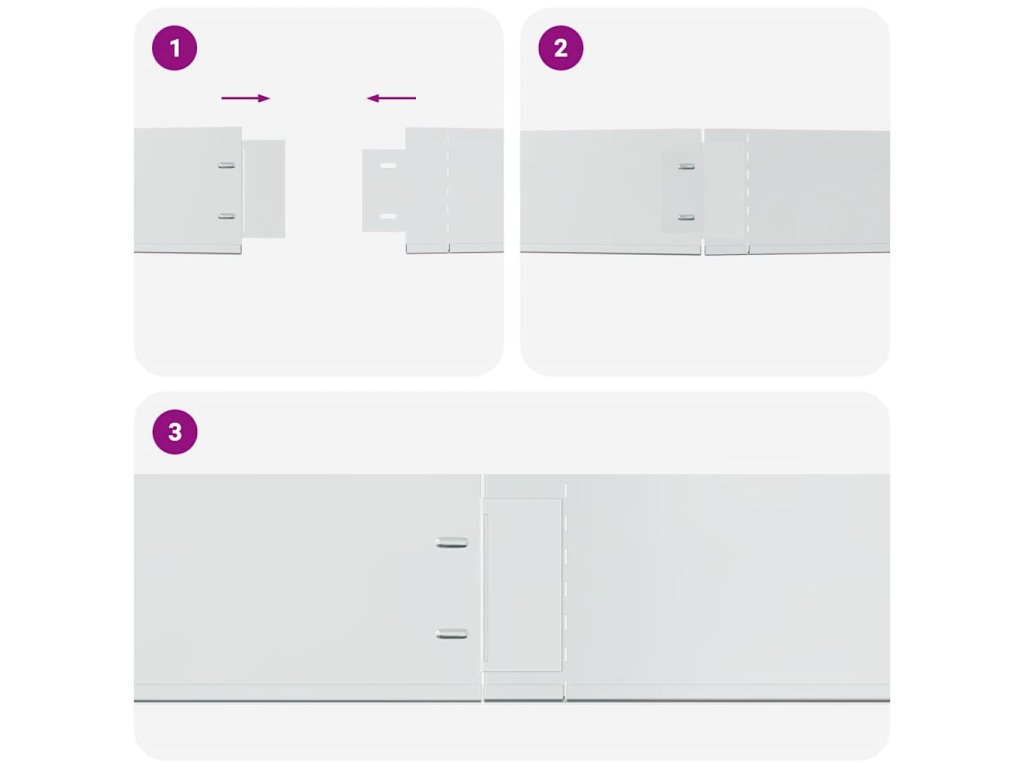 1

2

3