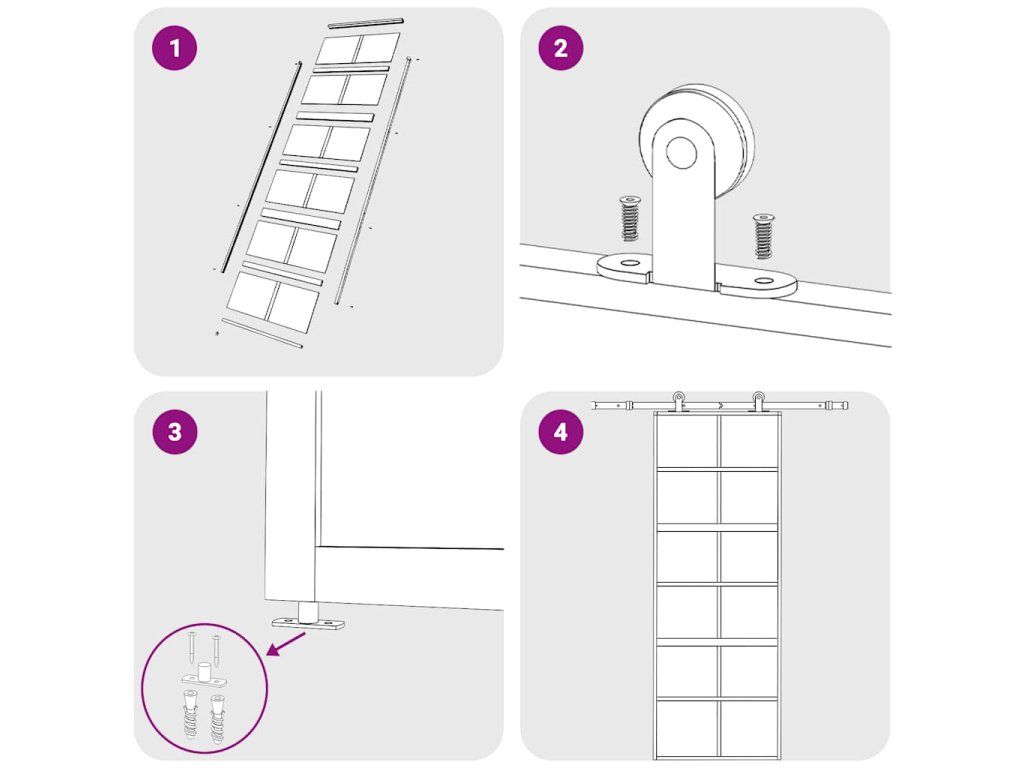 1

2

3

4