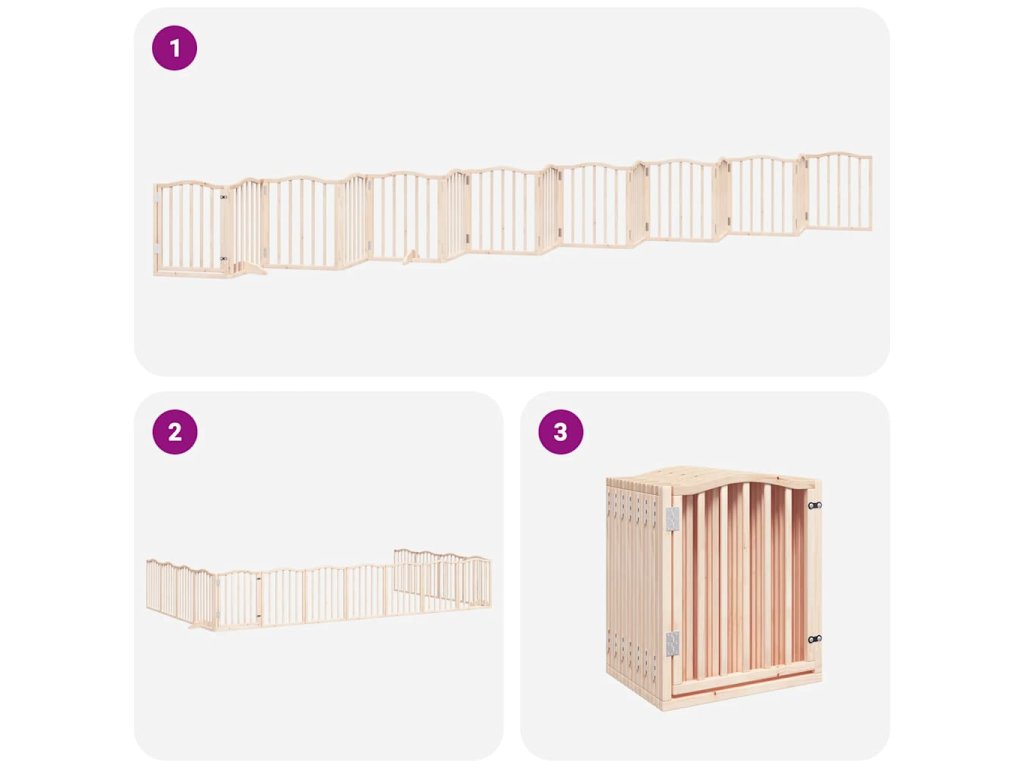 1

2

3