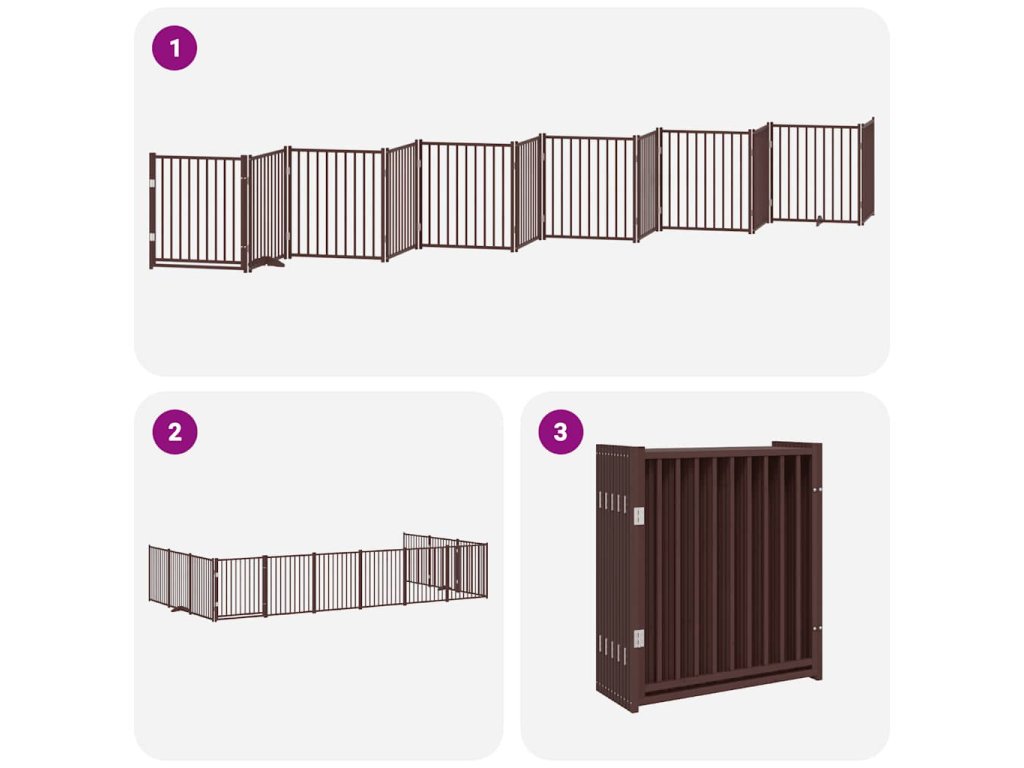 1

2

3