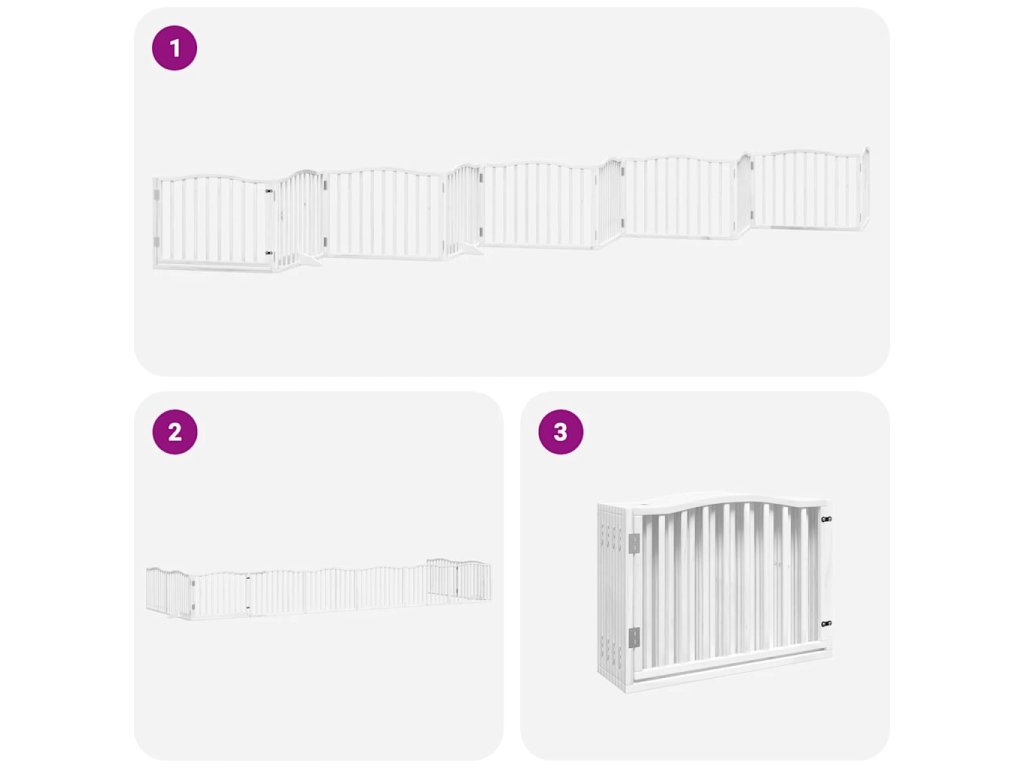 1

2

3