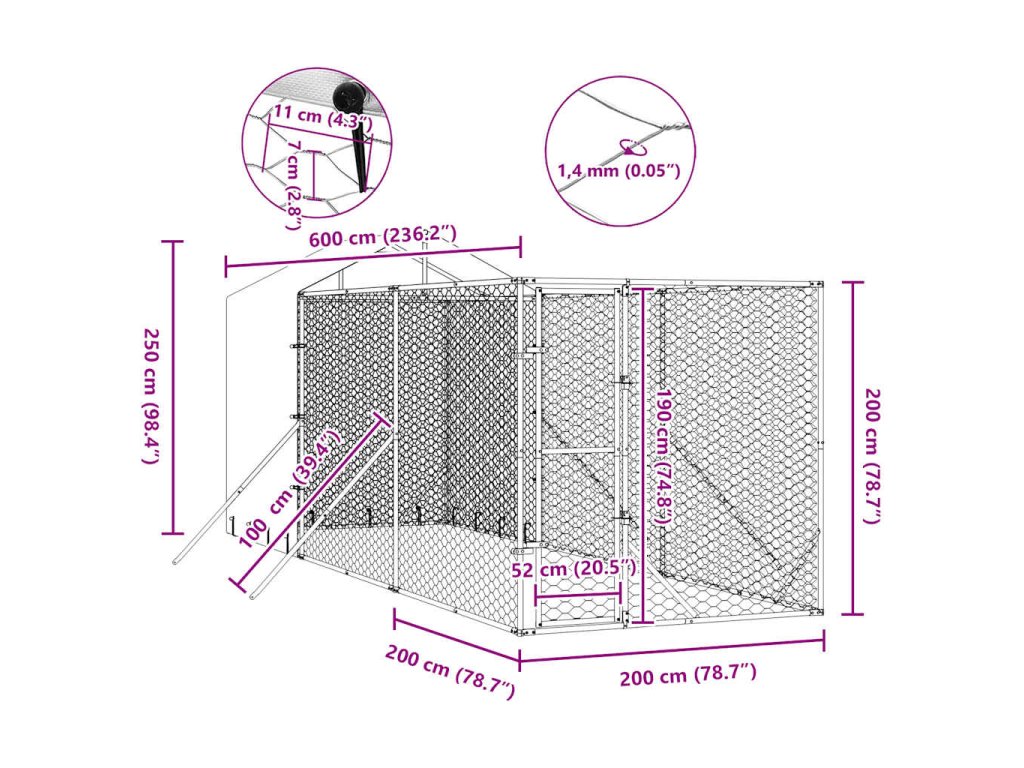 11 cm (4.3″)
7 cm (2.8″)
1,4 mm (0.05″)
600 cm (236.2″)
250 cm (98.4″)
100 cm (39.4″)
190 cm (74.8″)
200 cm (78.7″)
52 cm (20.5″)
200 cm (78.7″)
200 cm (78.7″)