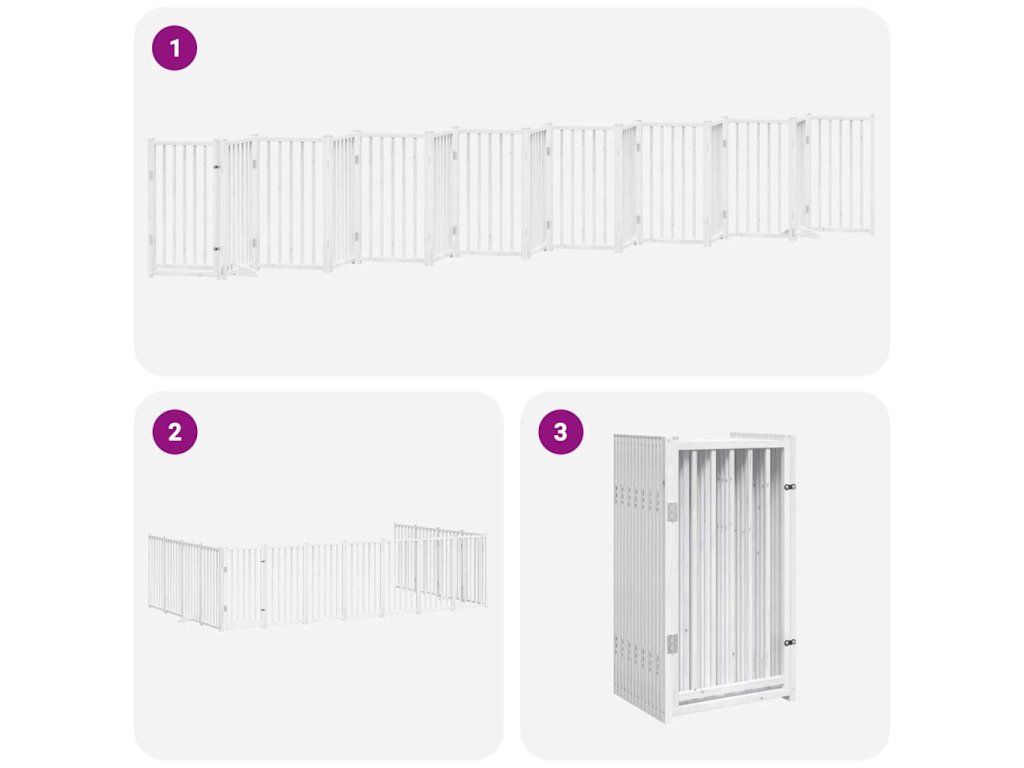 1

2

3