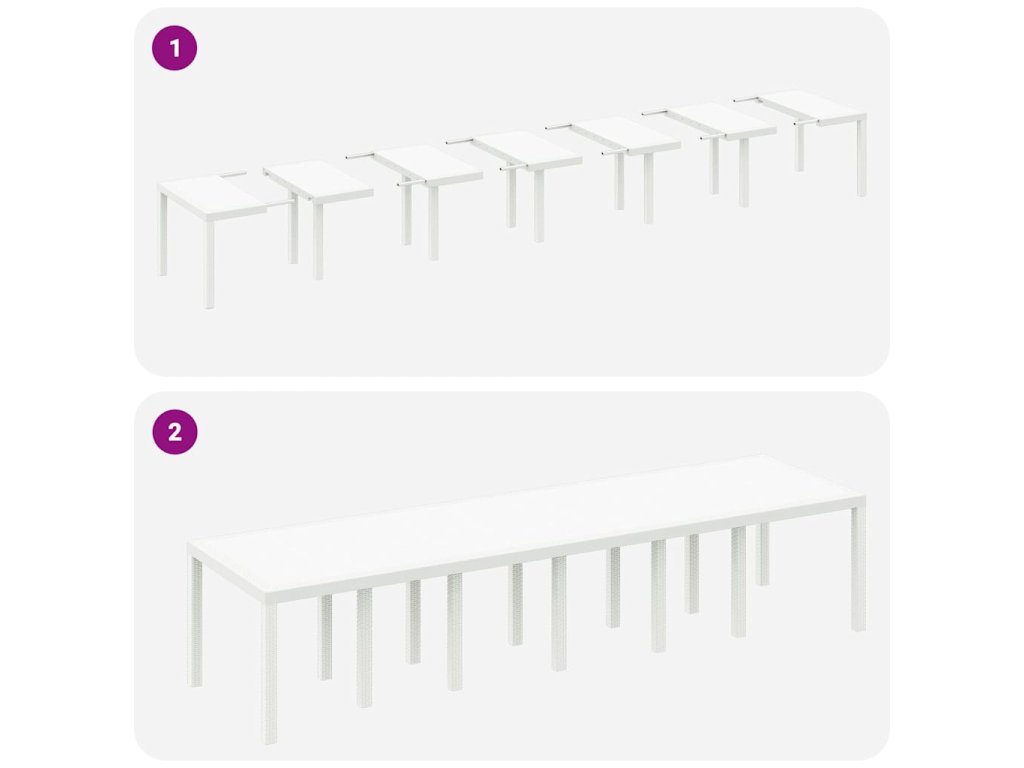 1

2