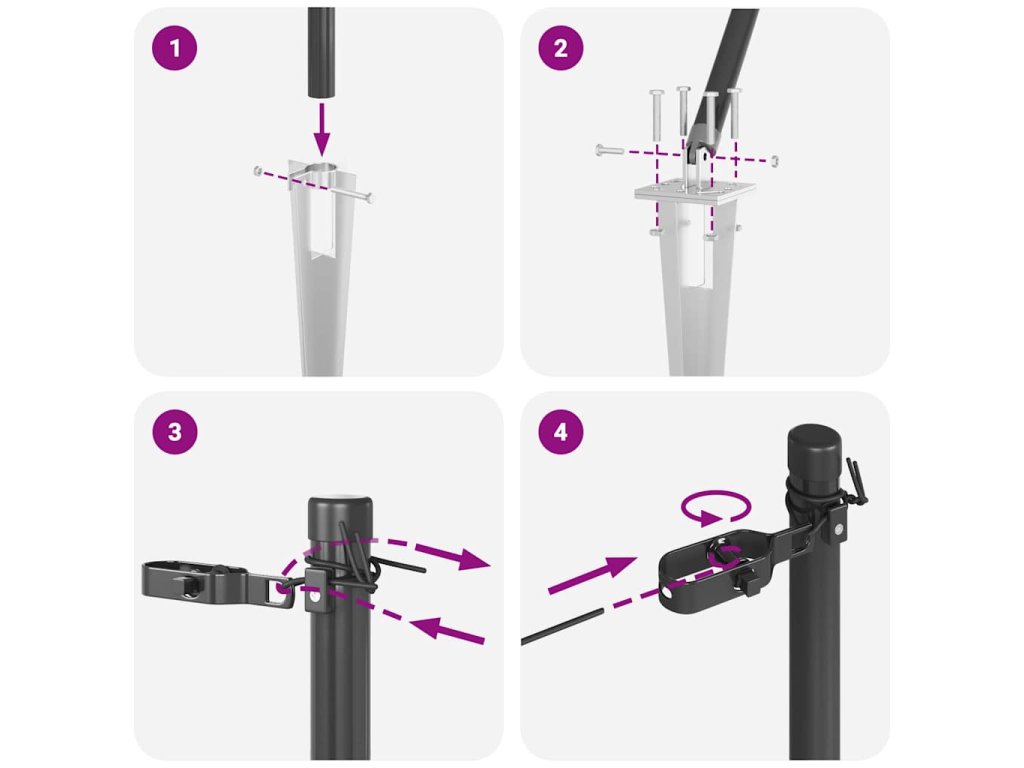 1

2

3

4