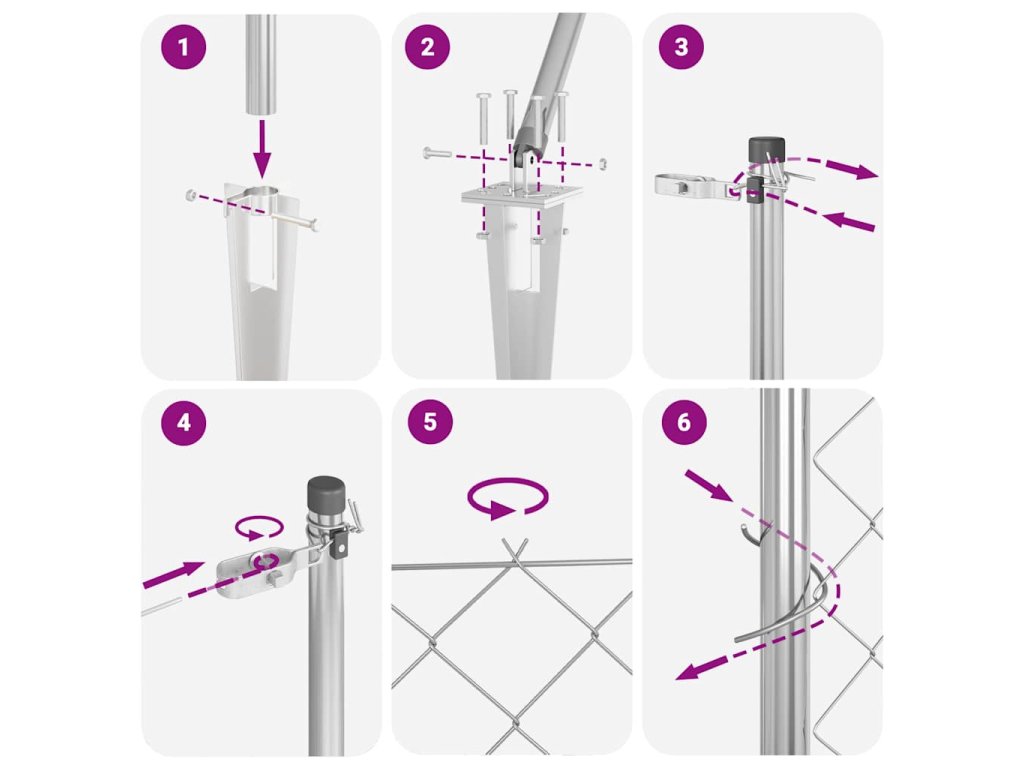 1

2

3

4

5

6