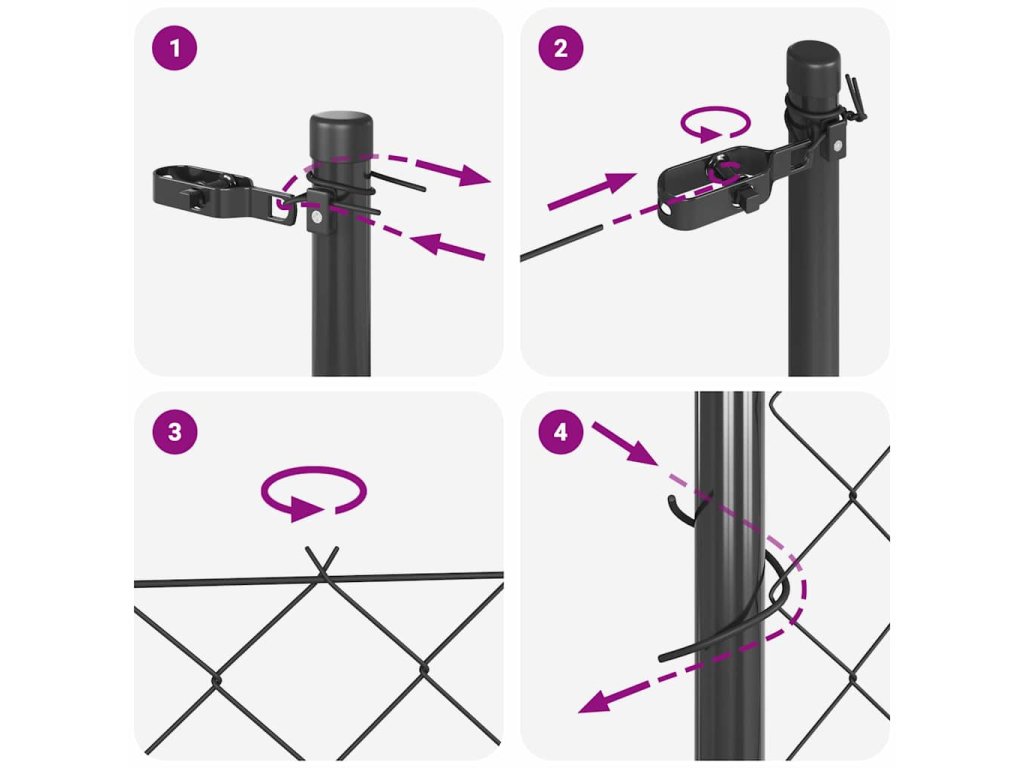 1

2

3

4