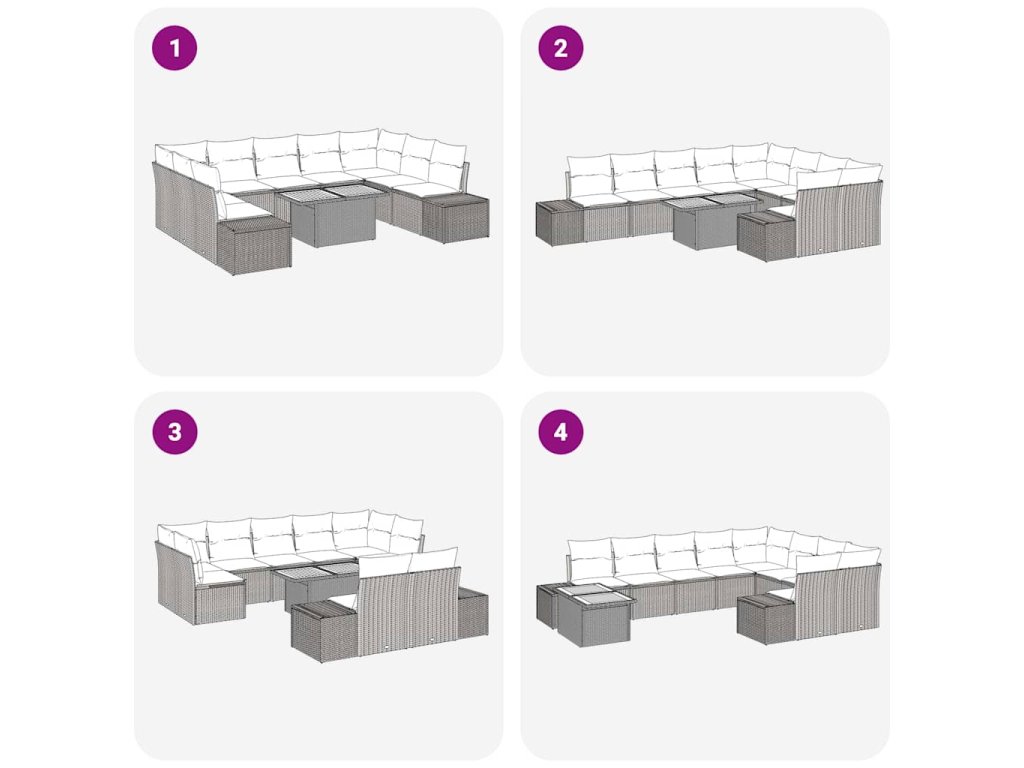 1

2

3

4