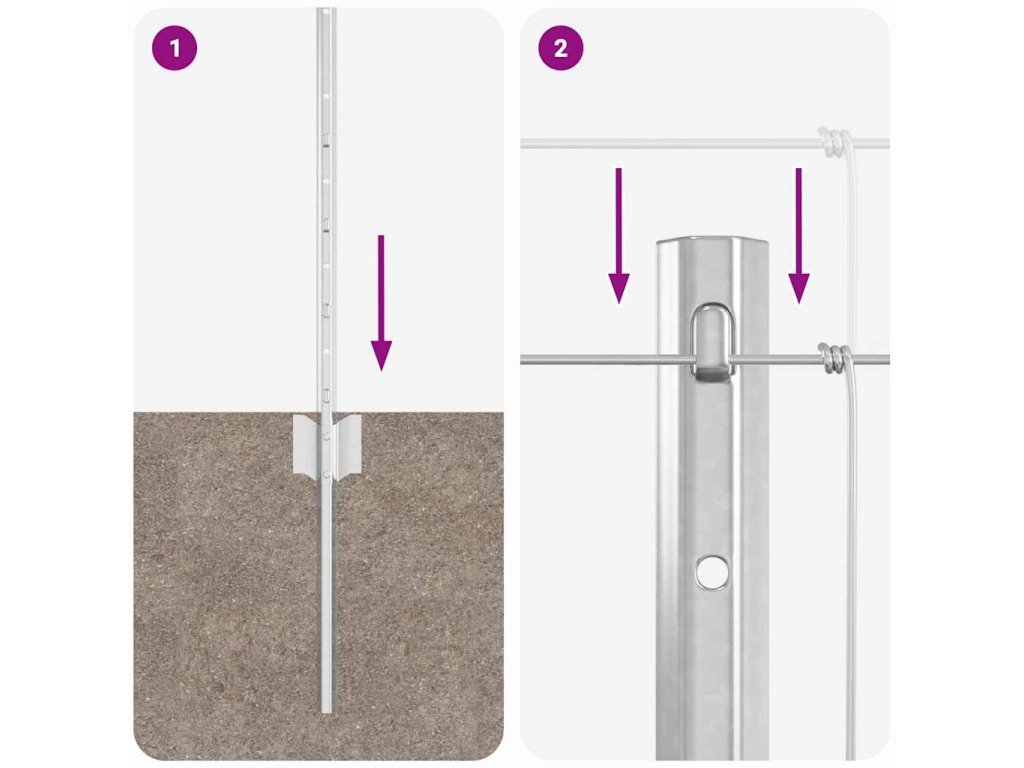 1

2